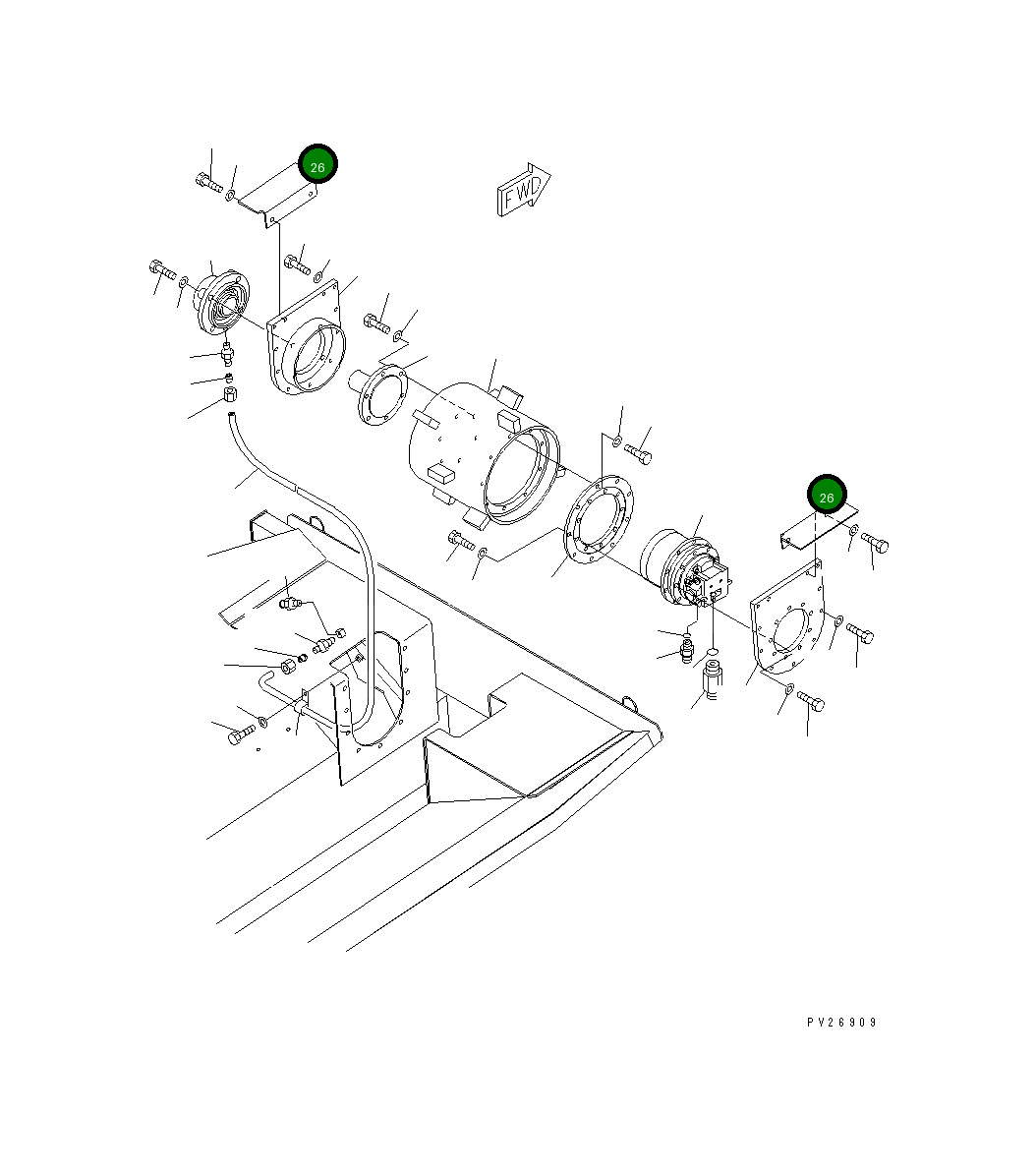 26
FWD
26
PV26909