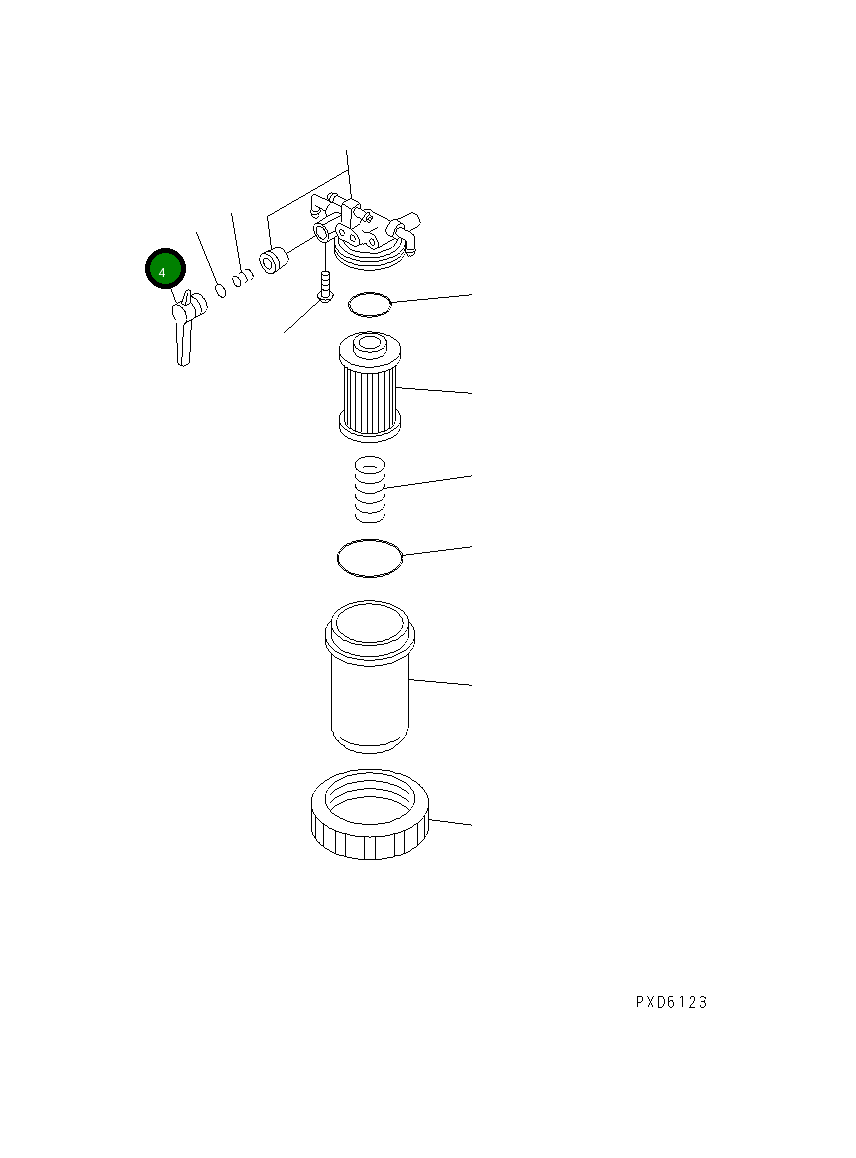 4

PXD6123