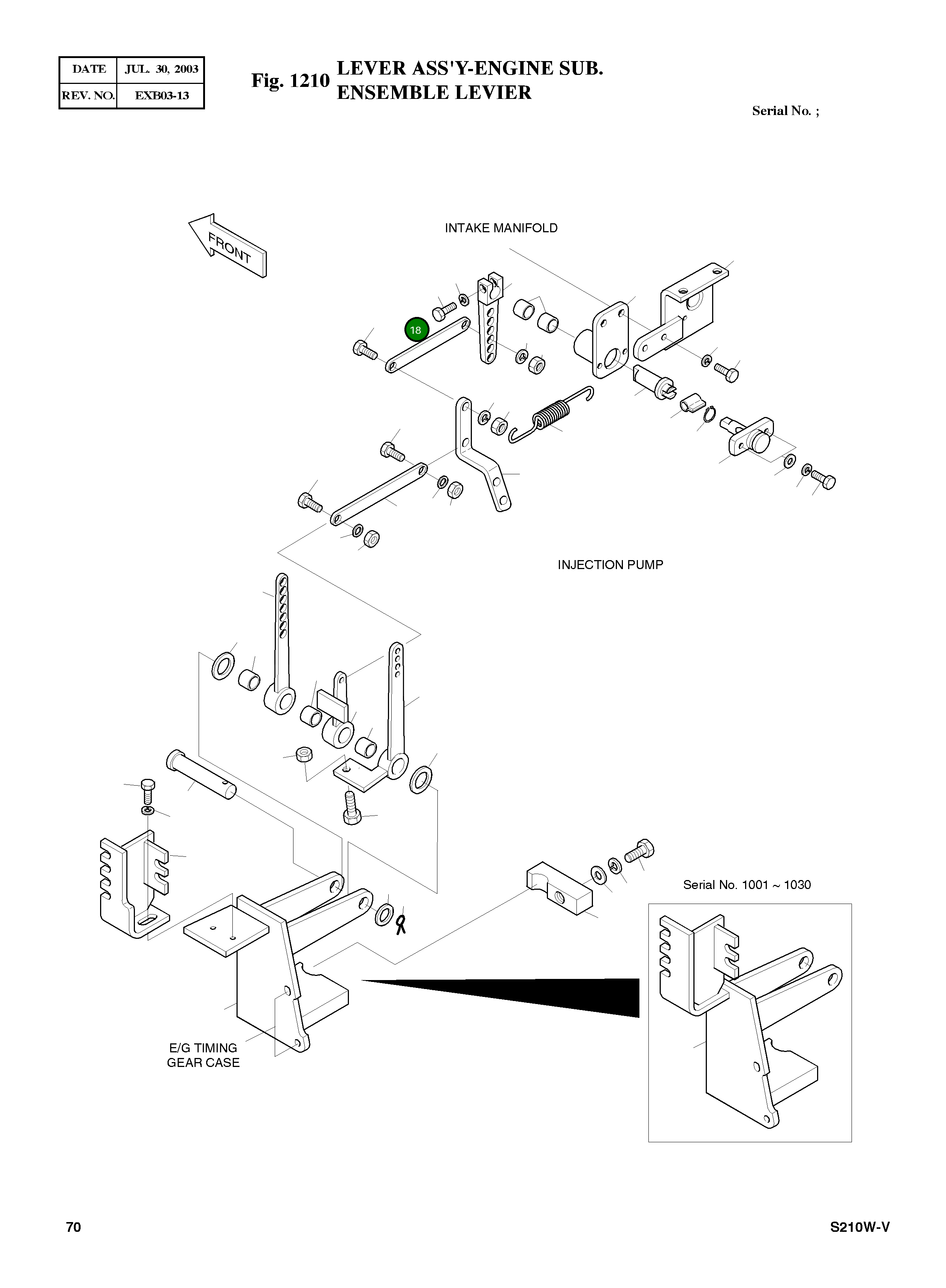 | DATE | JUL. 30, 2003 |
|---|---|
| REV. NO. | EXB03-13 |

Fig. 1210 LEVER ASS'Y-ENGINE SUB.
ENSEMBLE LEVIER

Serial No. ;

FRONT

INTAKE MANIFOLD

18

INJECTION PUMP

Serial No. 1001 ~ 1030

E/G TIMING GEAR CASE

70

S210W-V