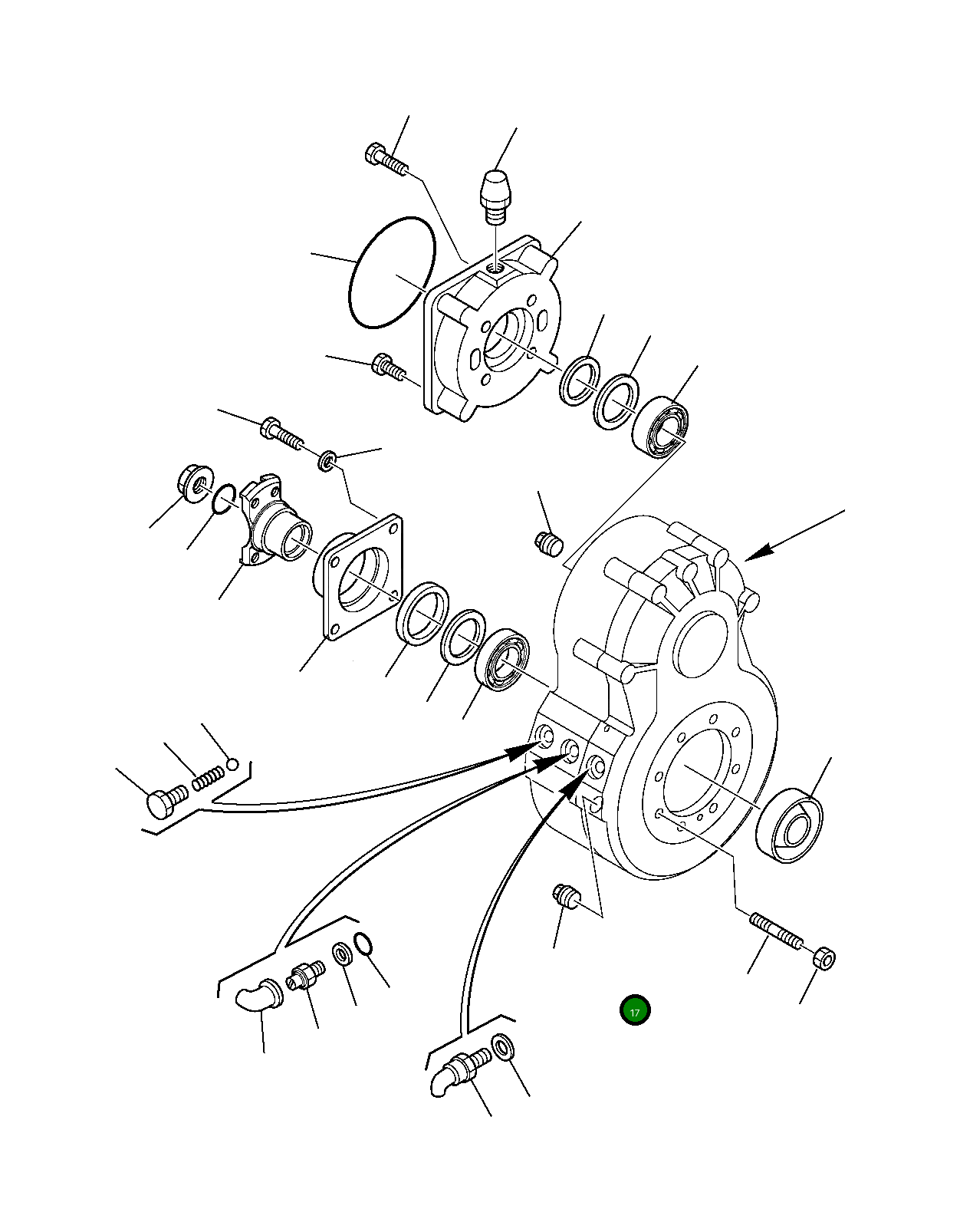 17