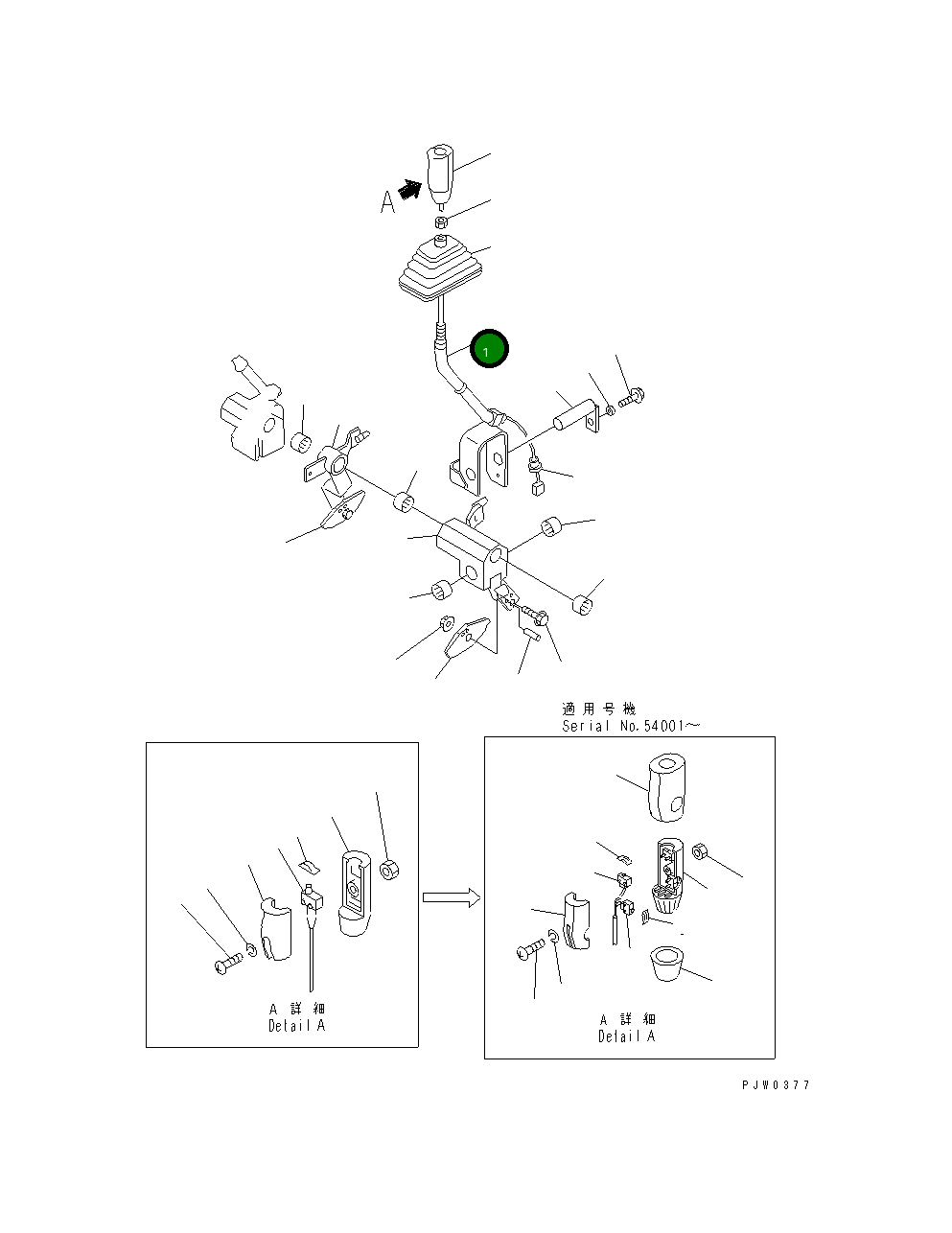 A

1

適用号機
Serial No.54001～

A 詳細
Detail A

A 詳細
Detail A

PJW0377