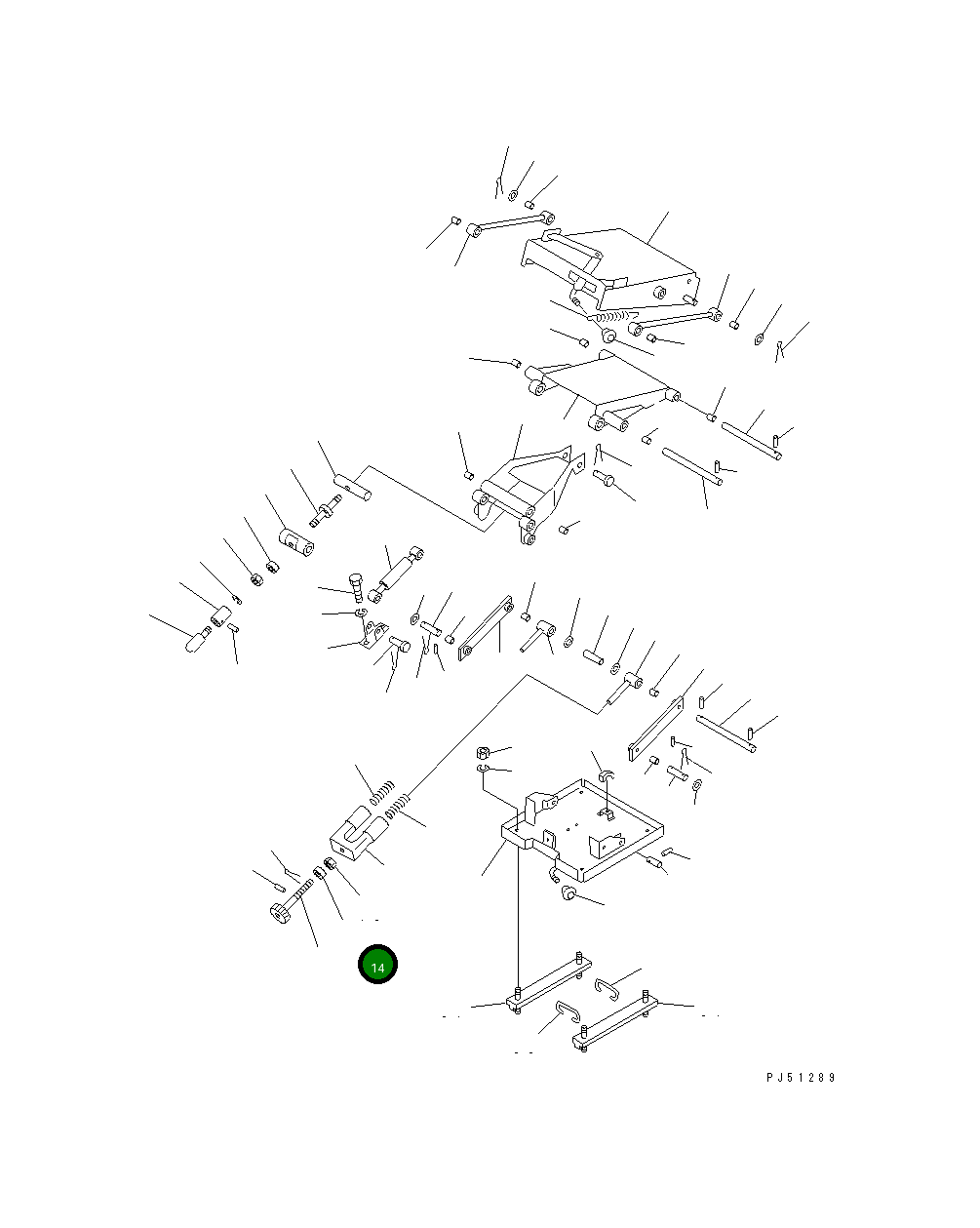 14

PJ51289