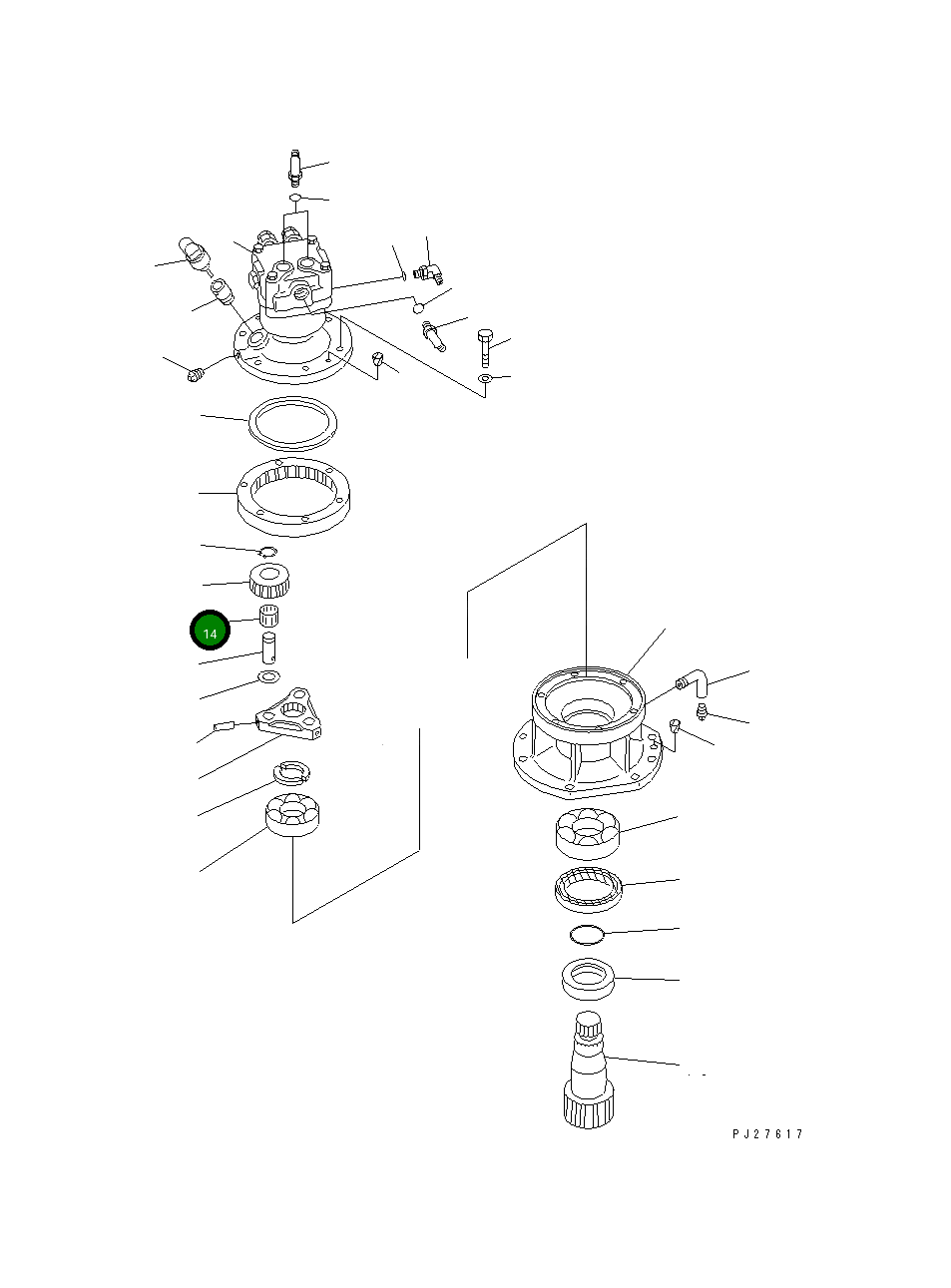 14

PJ27617