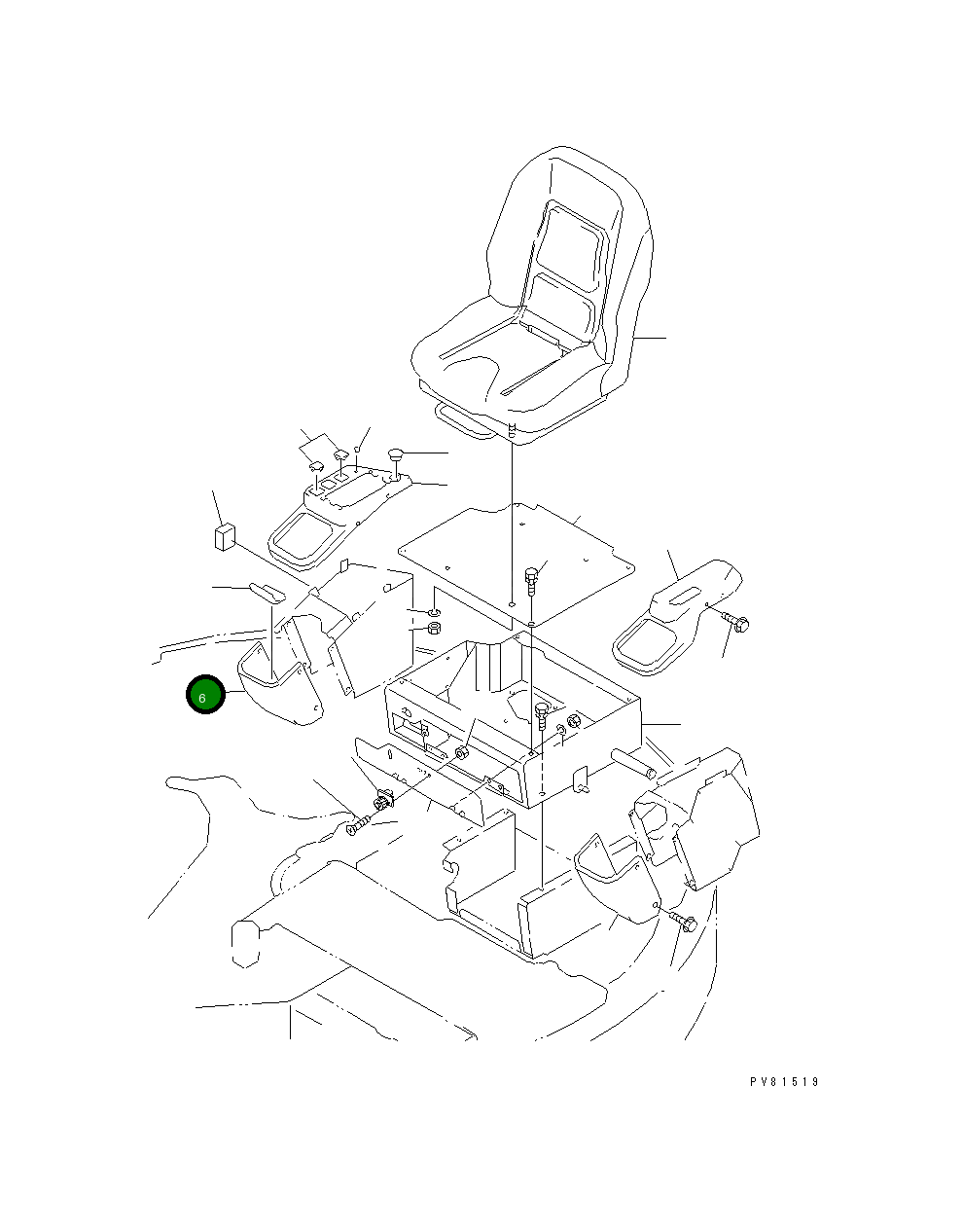 6

PV81519