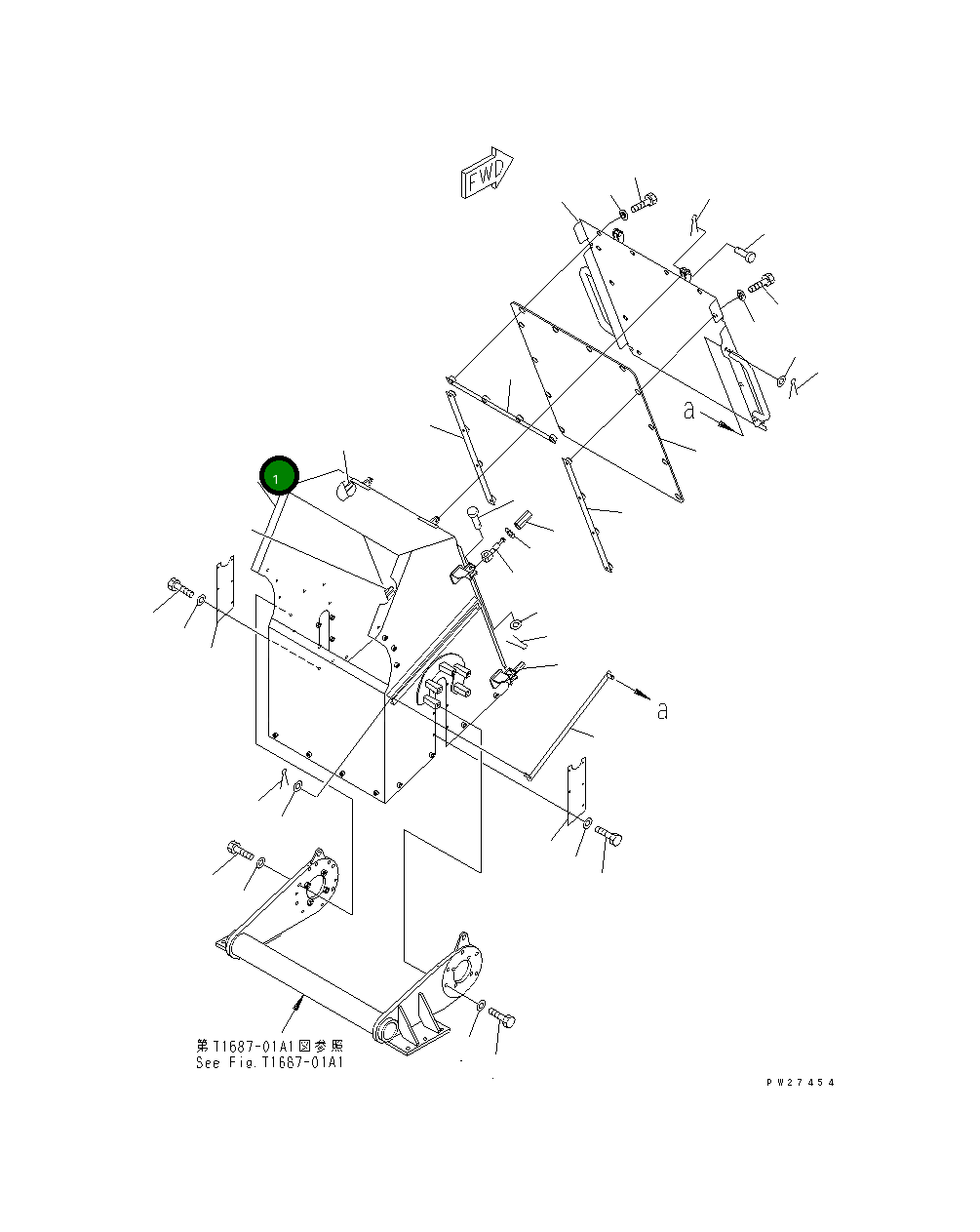 FWD

a

1

a

第T1687-01A1図参照
See Fig.T1687-01A1

PW27454