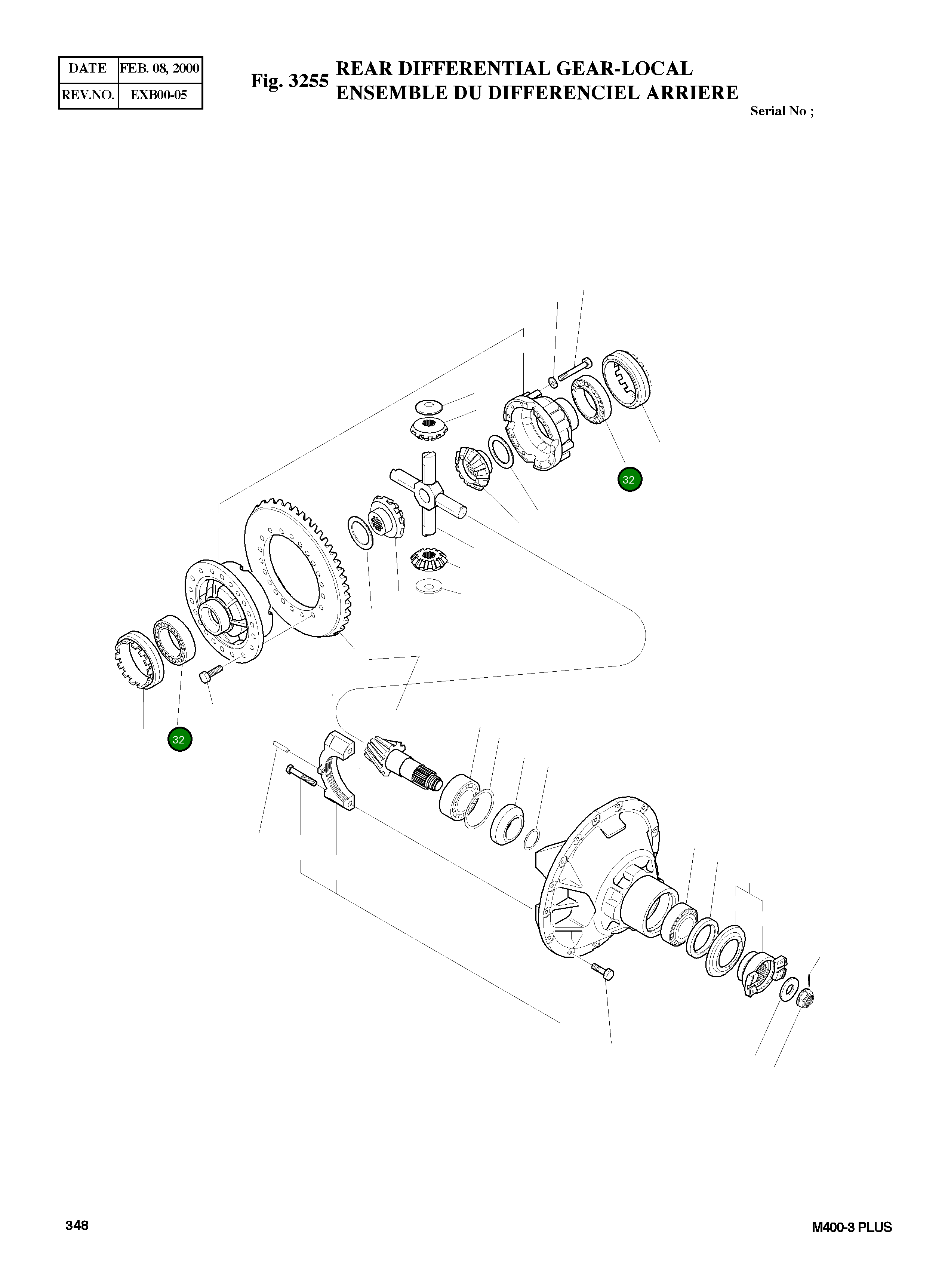 | DATE | FEB. 08, 2000 |
|---|---|
| REV.NO. | EXB00-05 |

Fig. 3255 REAR DIFFERENTIAL GEAR-LOCAL
ENSEMBLE DU DIFFERENCIEL ARRIERE

Serial No ;

32

32

348

M400-3 PLUS