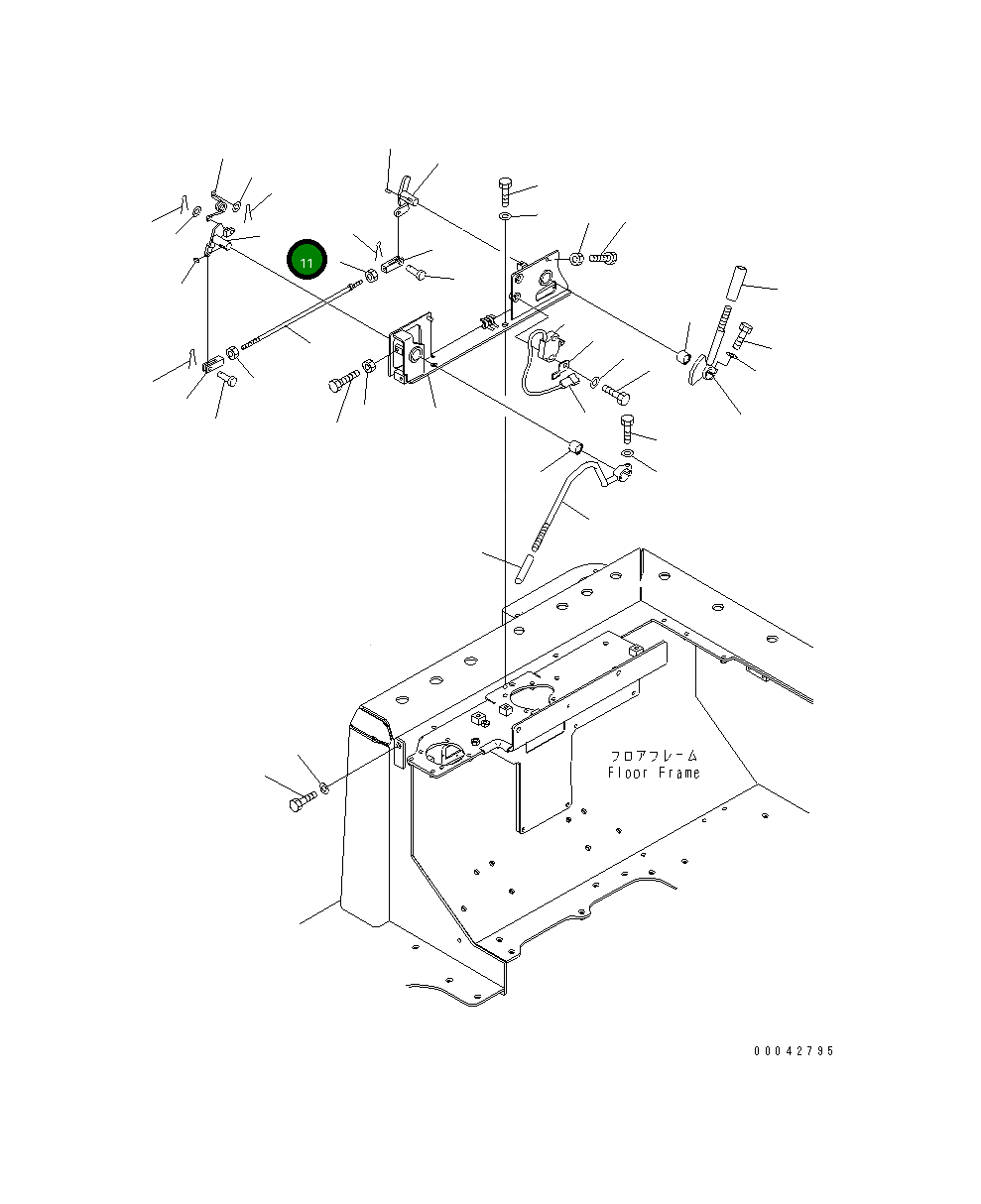 11

フロアフレーム
Floor Frame

00042795