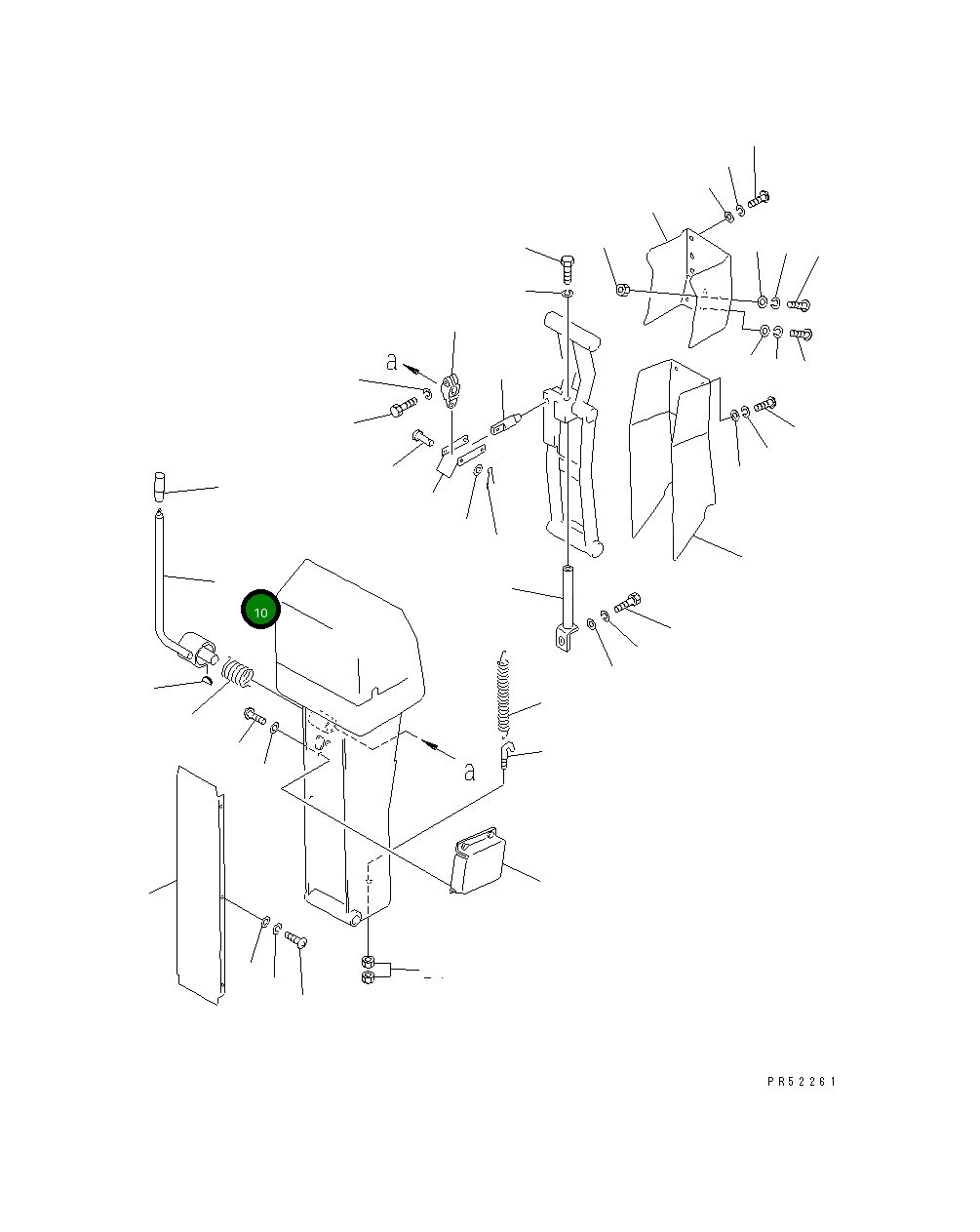 a

10

a

PR52261