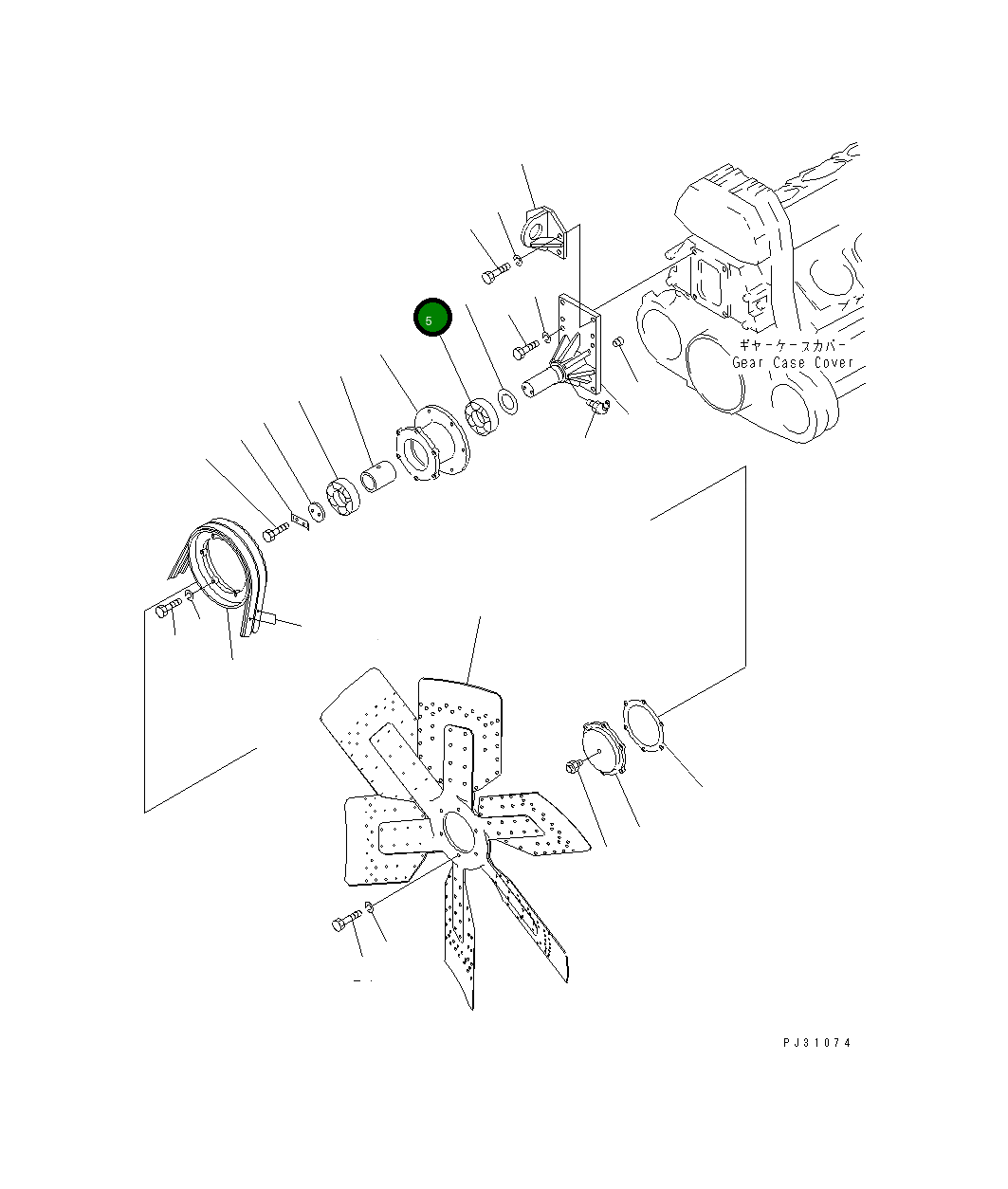 5

ギヤーケースカバー
Gear Case Cover

PJ31074