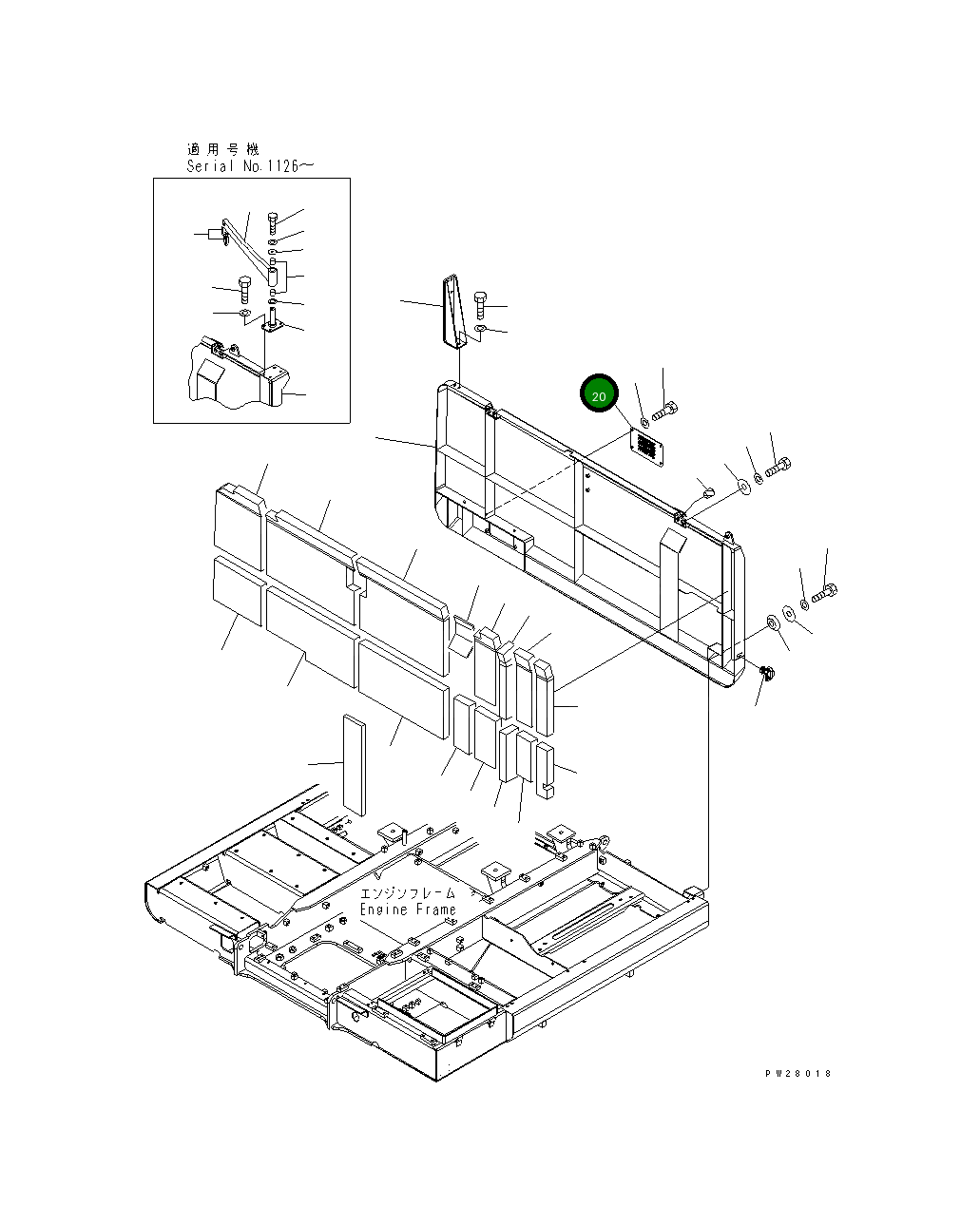 適用号機
Serial No.1126～

20

エンジンフレーム
Engine Frame

PW28018