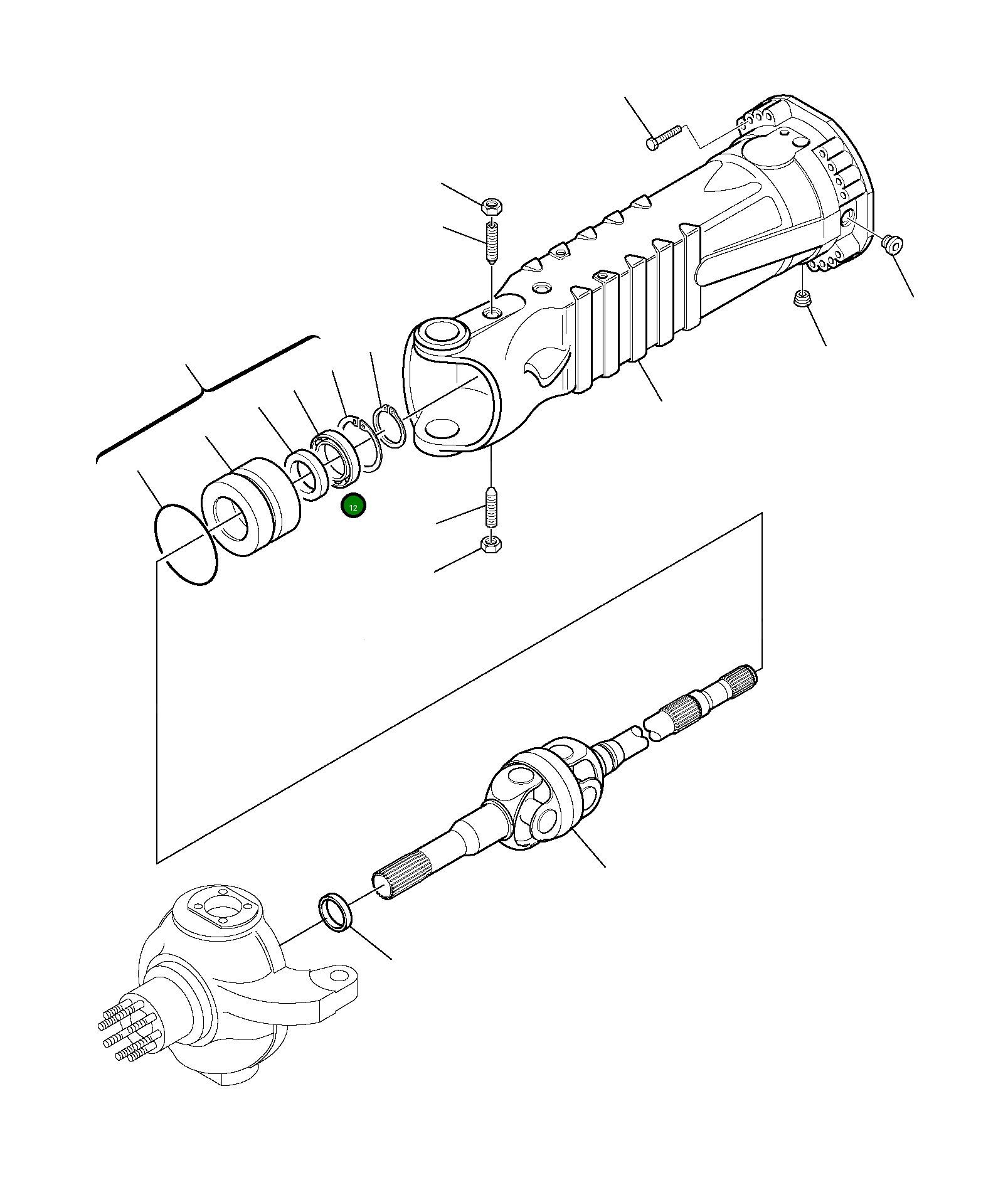 12