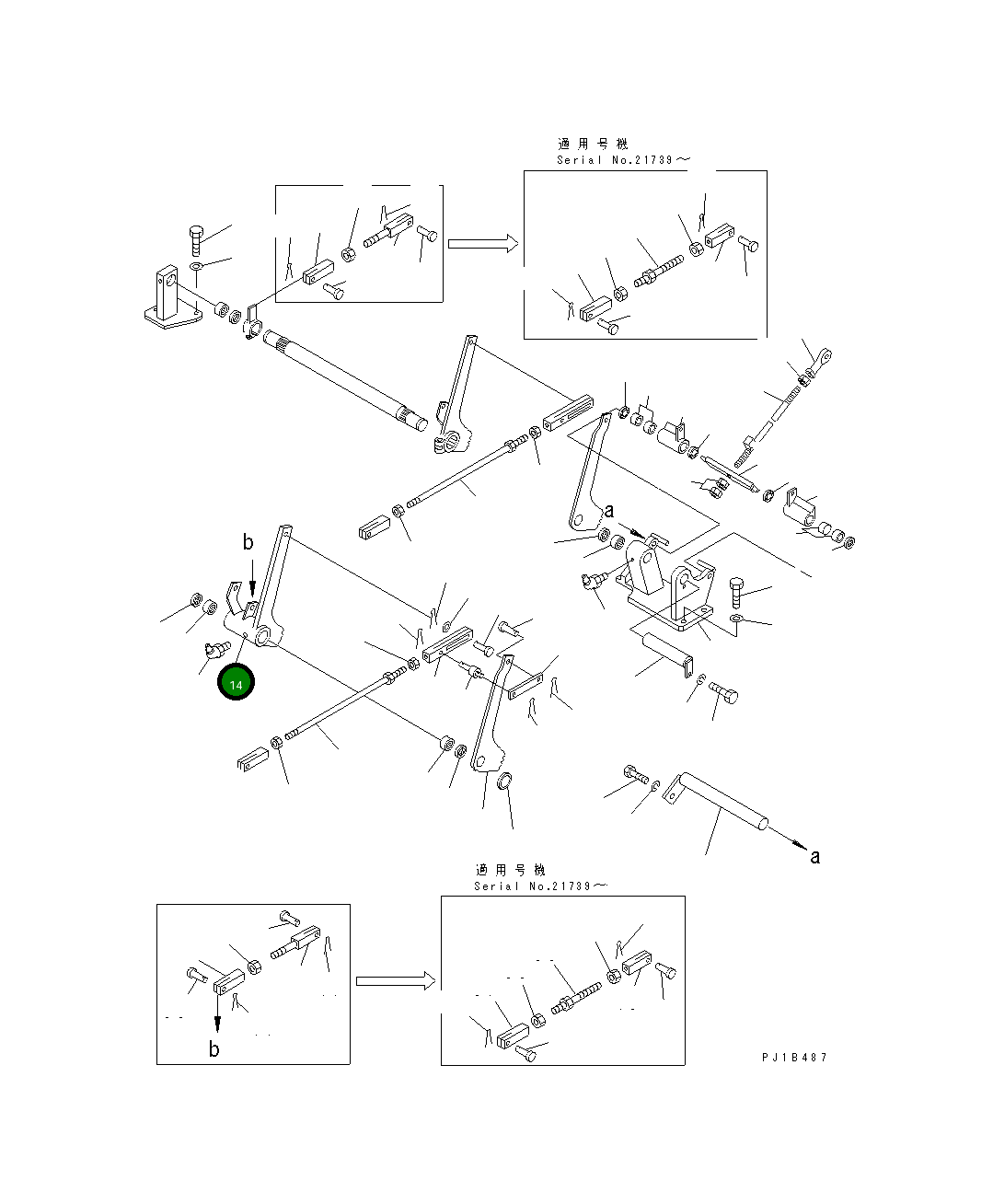 適用号機
Serial No.21739～

a

b

14

a

適用号機
Serial No.21739～

b

PJ1B487