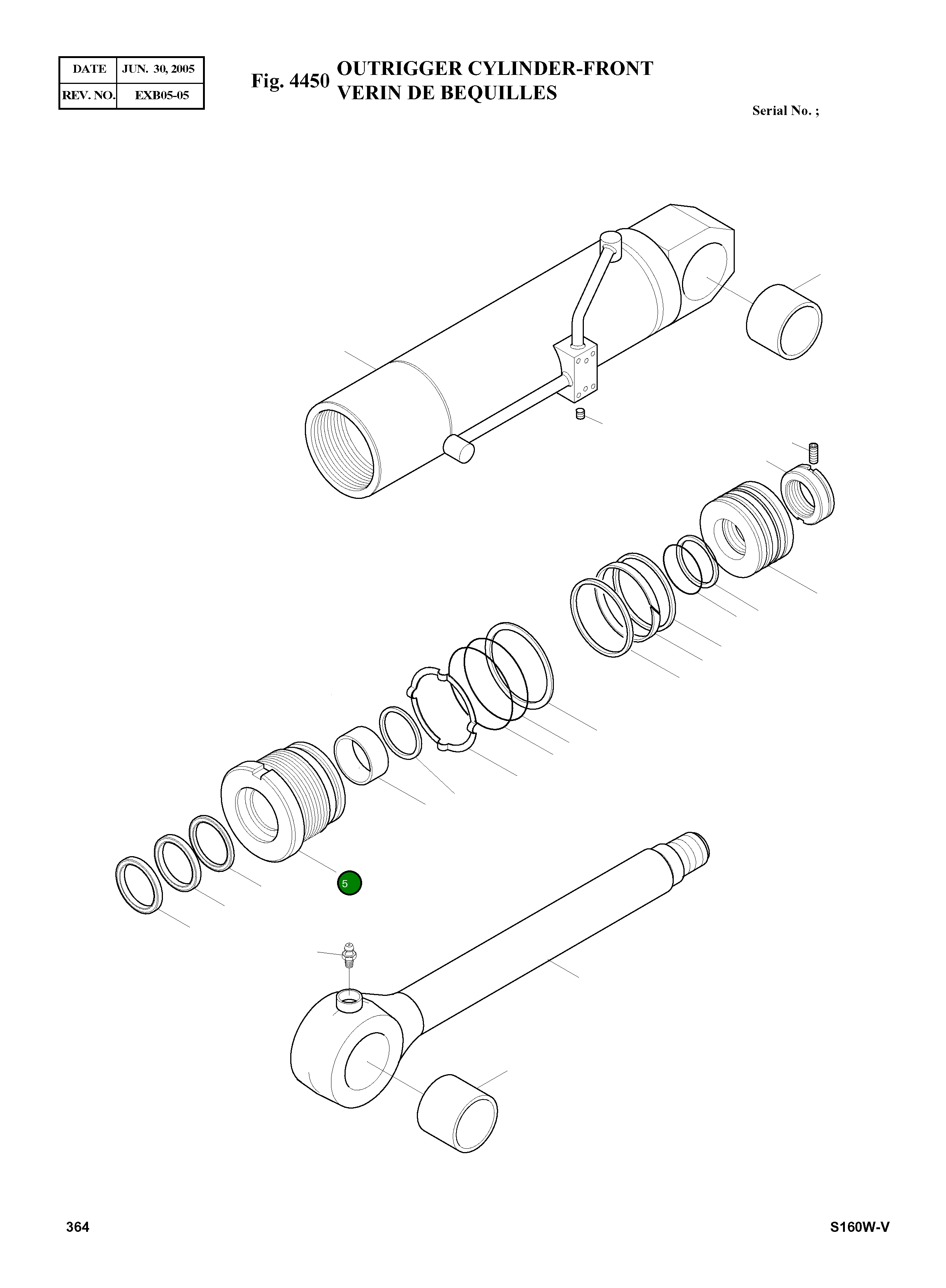 | DATE | JUN. 30, 2005 |
|---|---|
| REV. NO. | EXB05-05 |

Fig. 4450 OUTRIGGER CYLINDER-FRONT
VERIN DE BEQUILLES

Serial No. ;

5

364

S160W-V