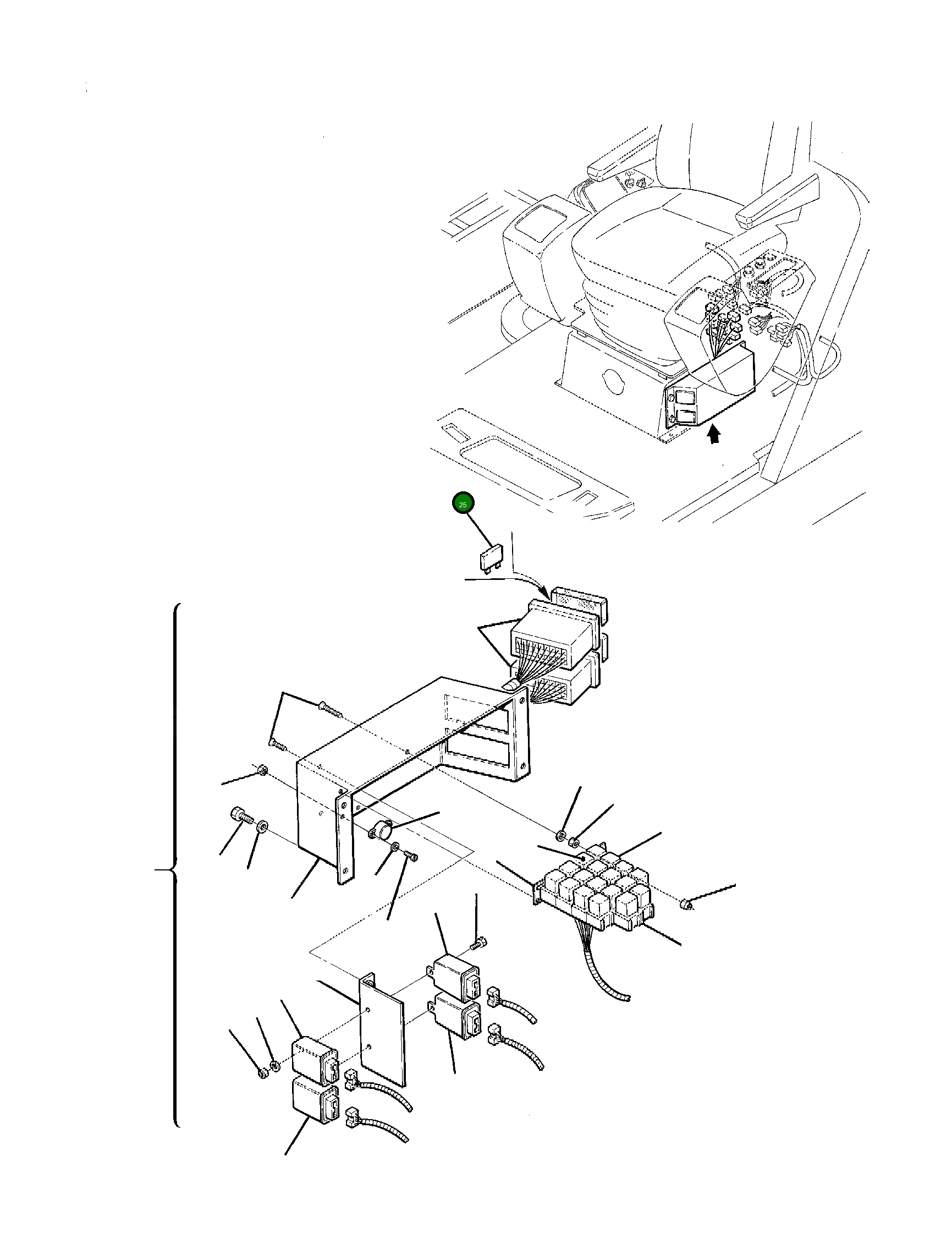 25