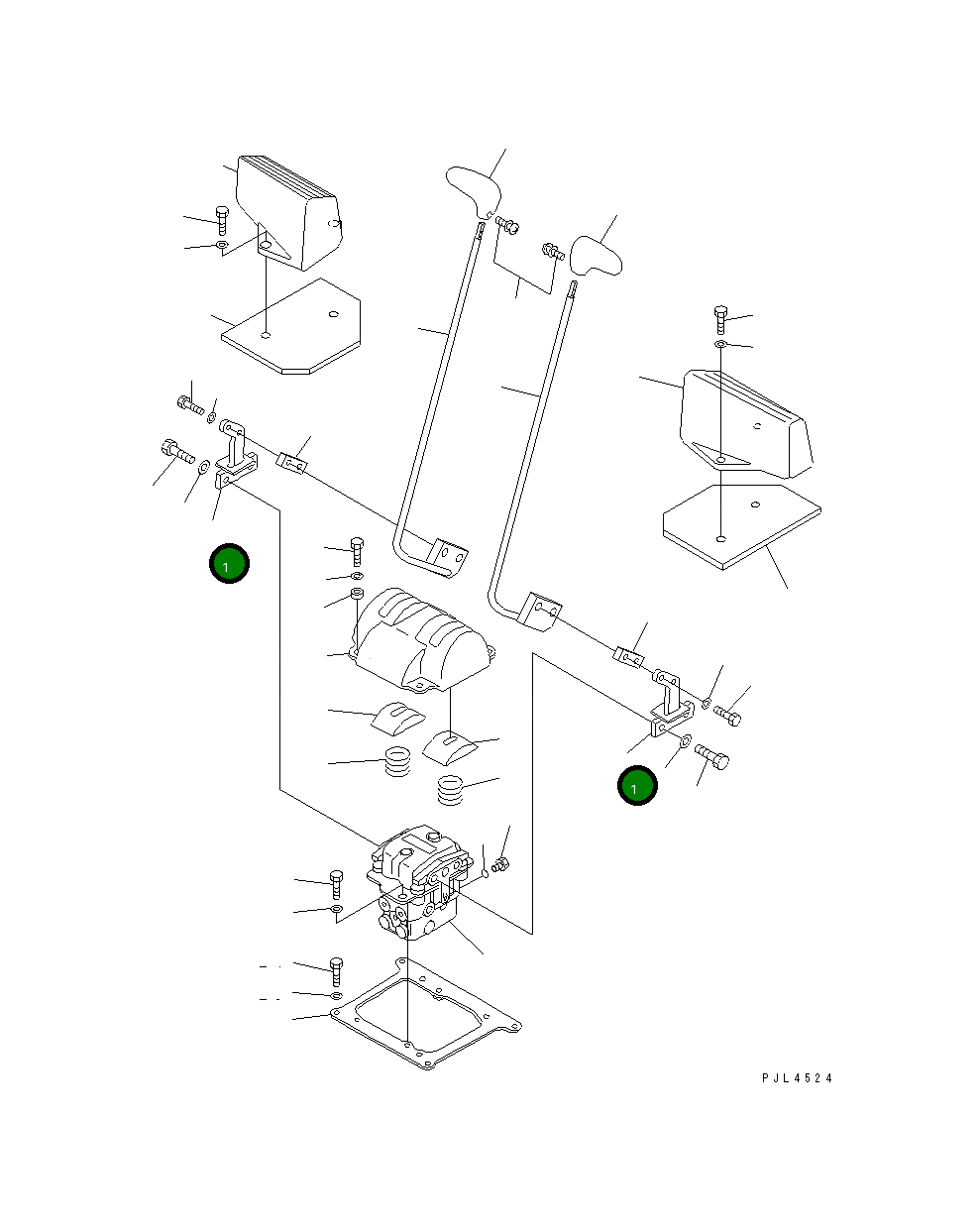 1

1

PJL4524