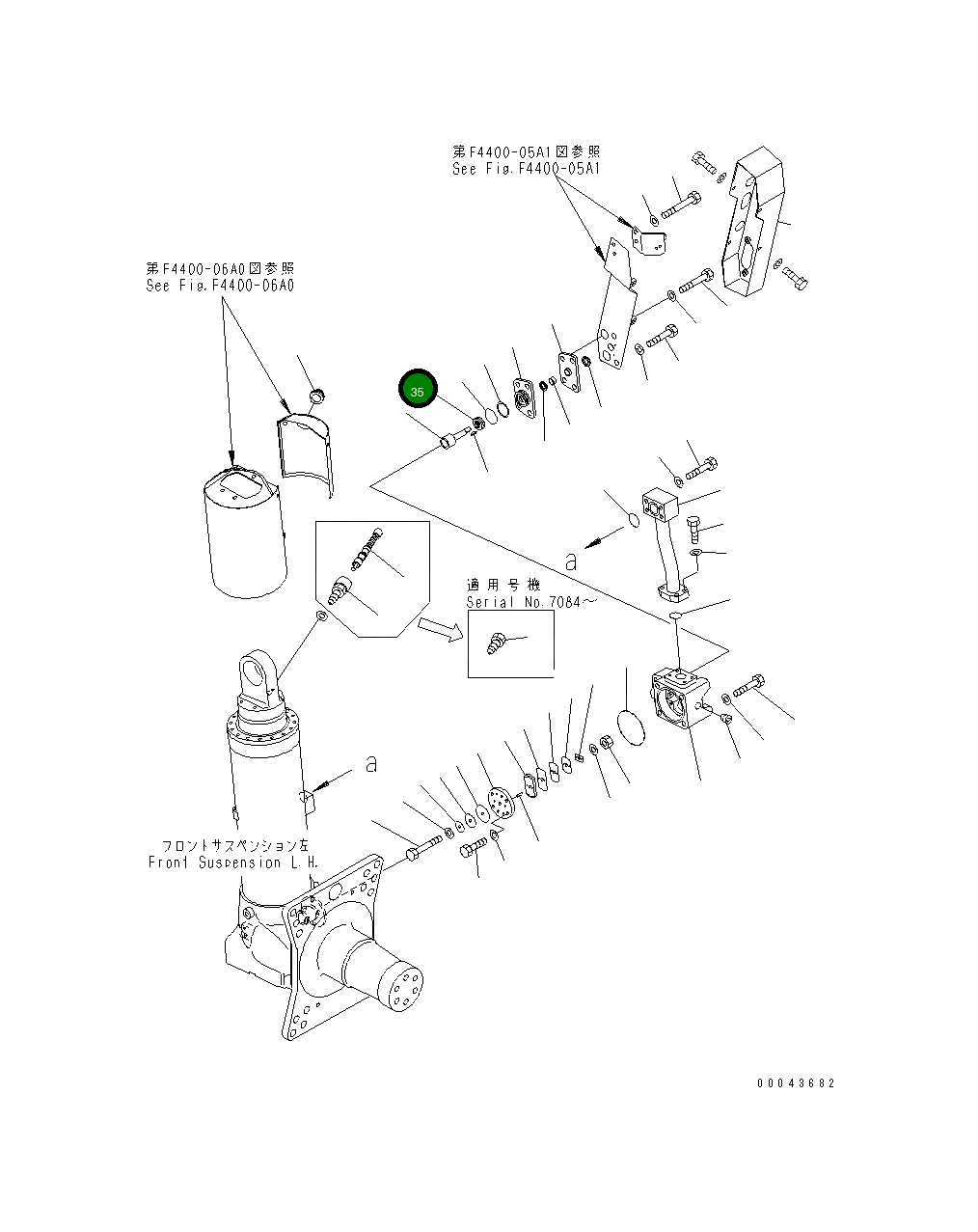 第F4400-05A1図参照
See Fig.F4400-05A1

第F4400-06A0図参照
See Fig.F4400-06A0

35

a

適用号機
Serial No.7084~

a

フロントサスペンション左
Front Suspension L.H.

00043682