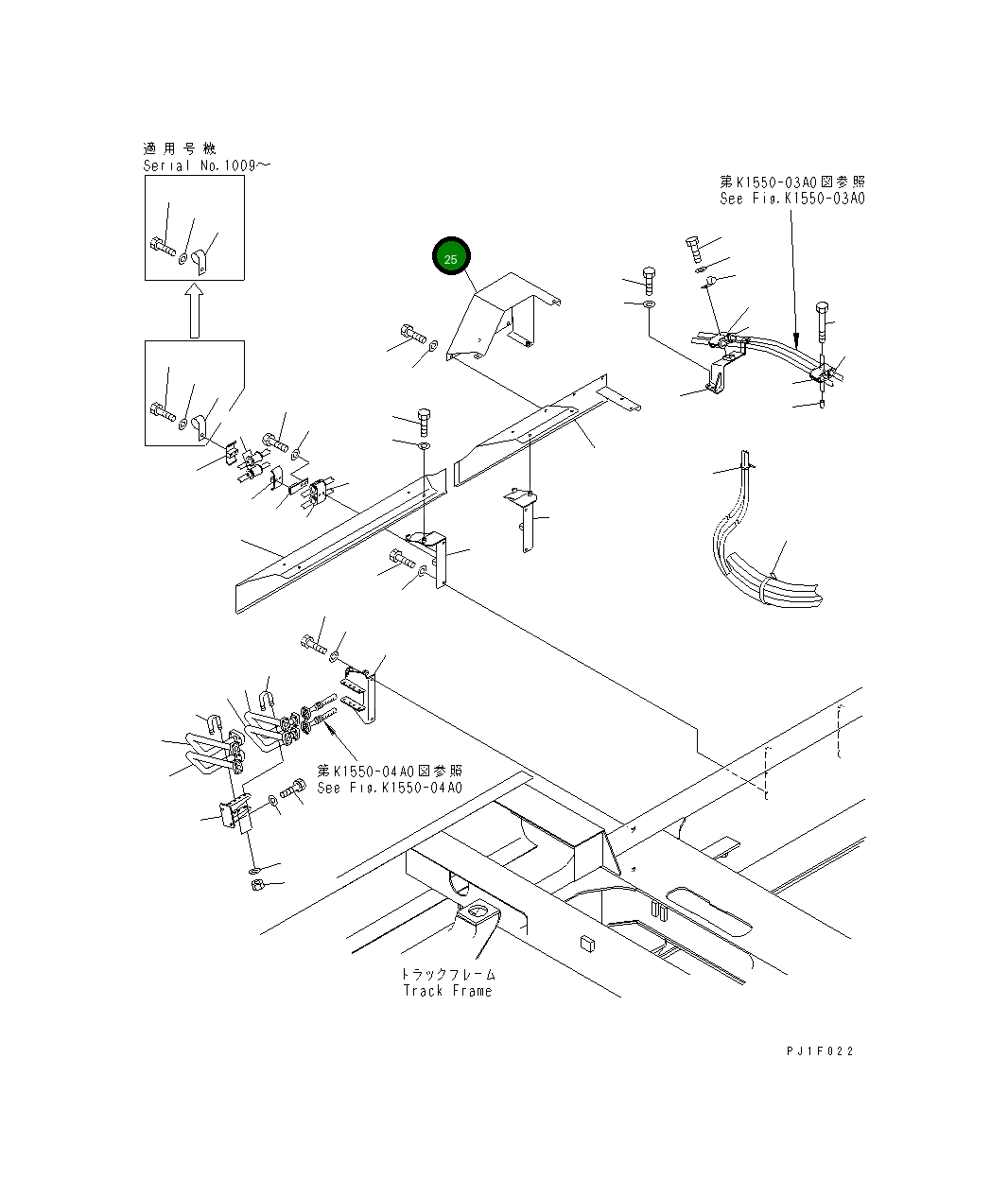 適用号機
Serial No.1009~

第K1550-03A0図参照
See Fig.K1550-03A0

25

第K1550-04A0図参照
See Fig.K1550-04A0

トラックフレーム
Track Frame

PJ1F022