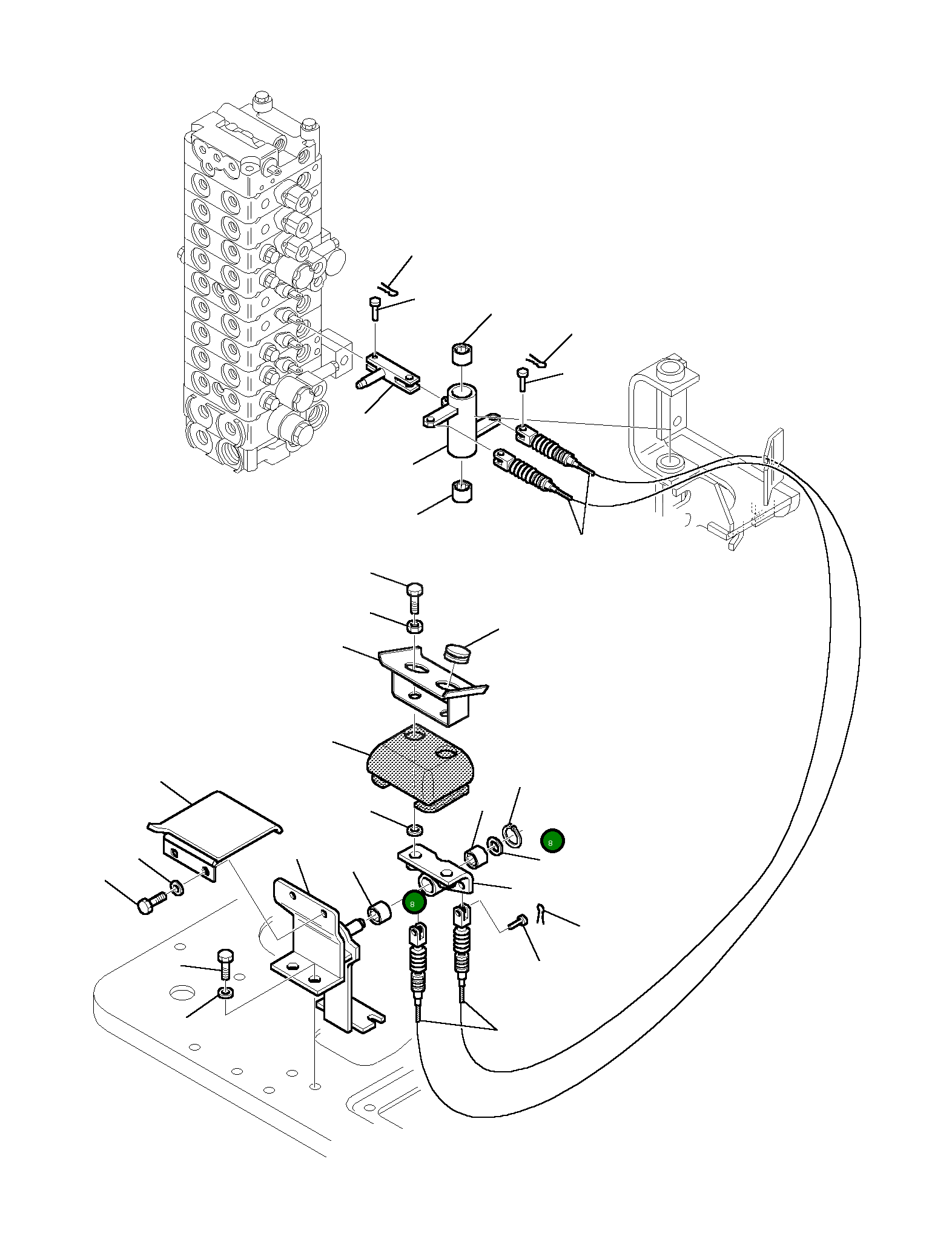 8

8