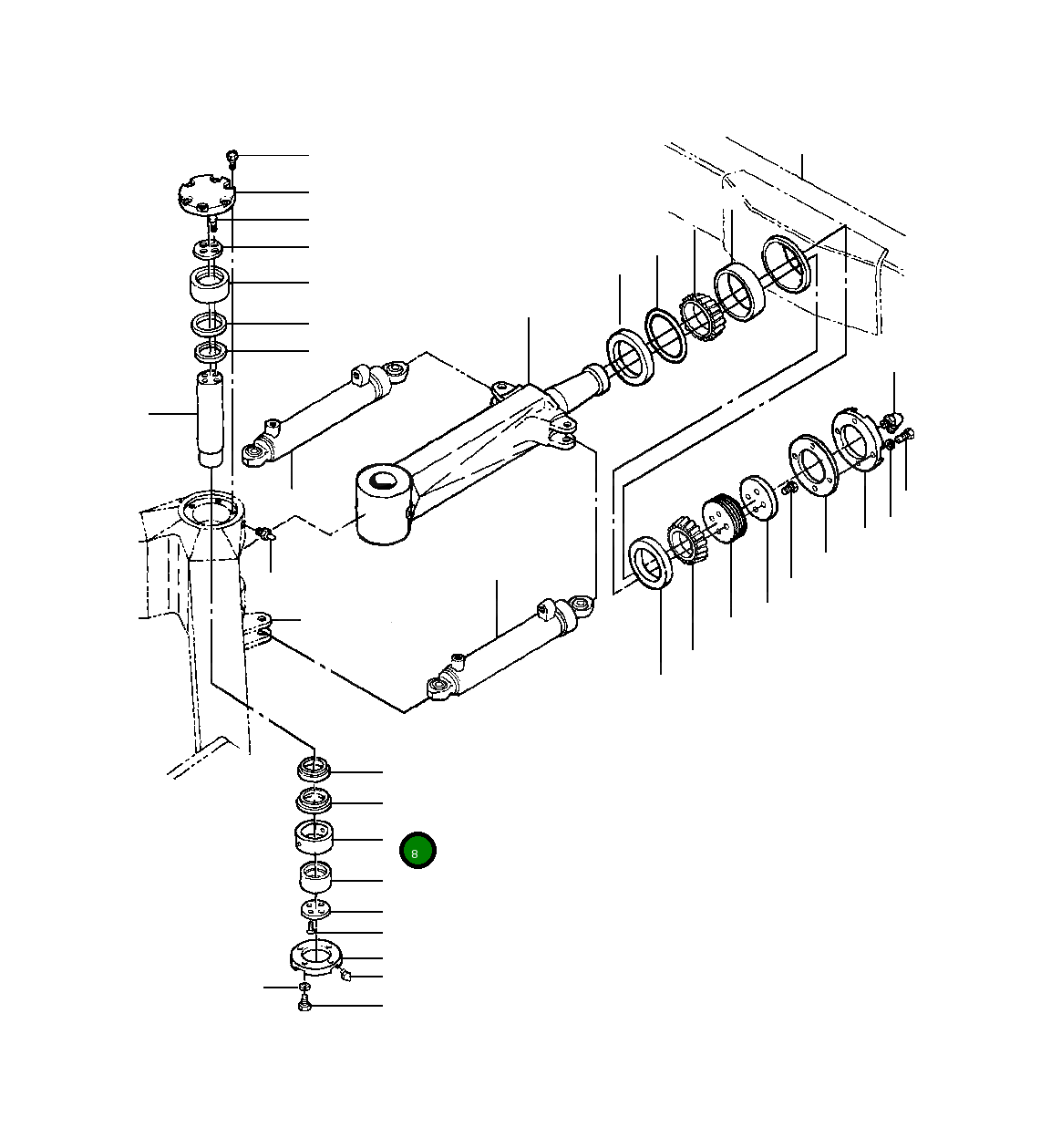 8