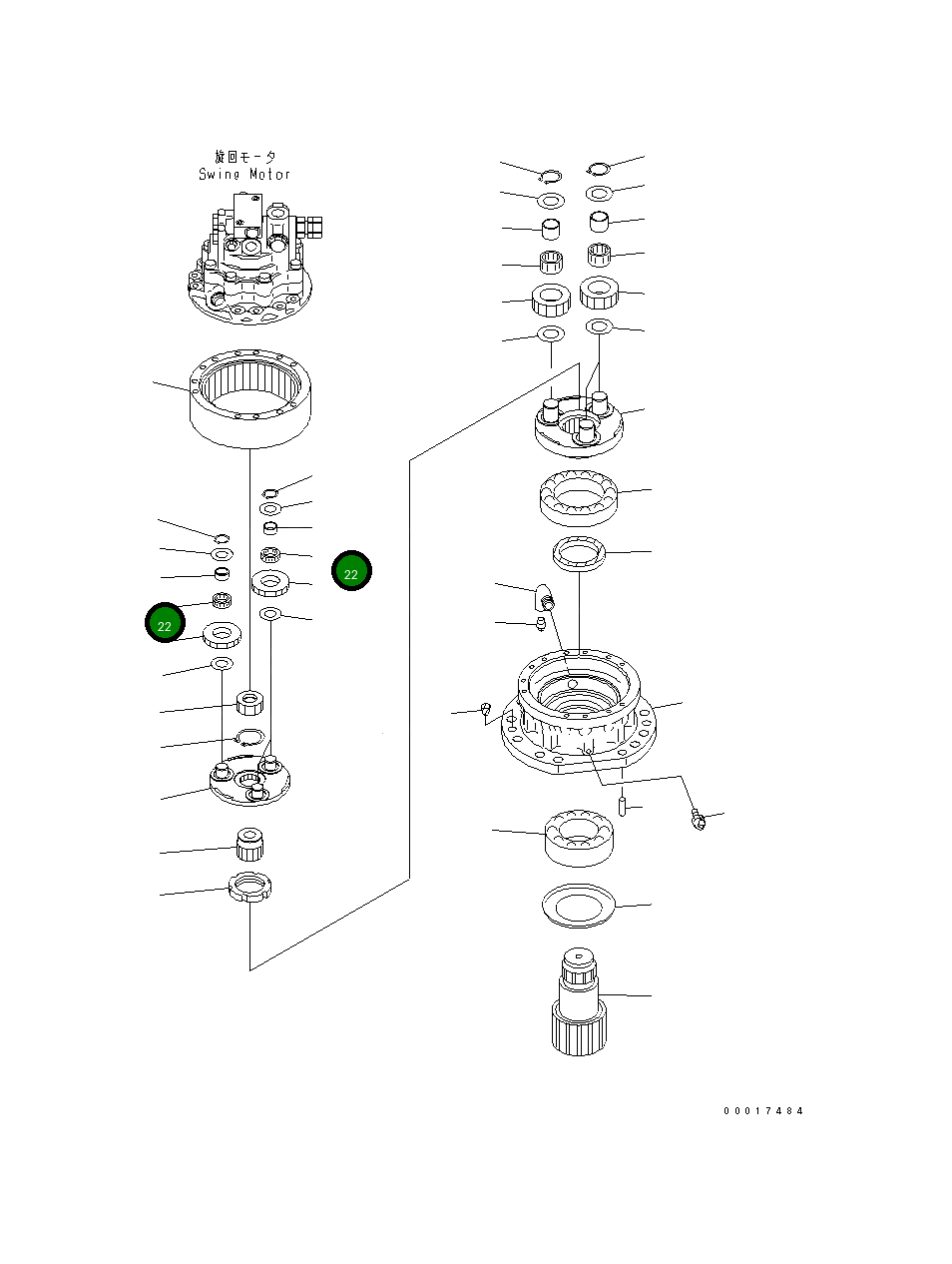 旋回モータ
Swing Motor

22

22

00017484