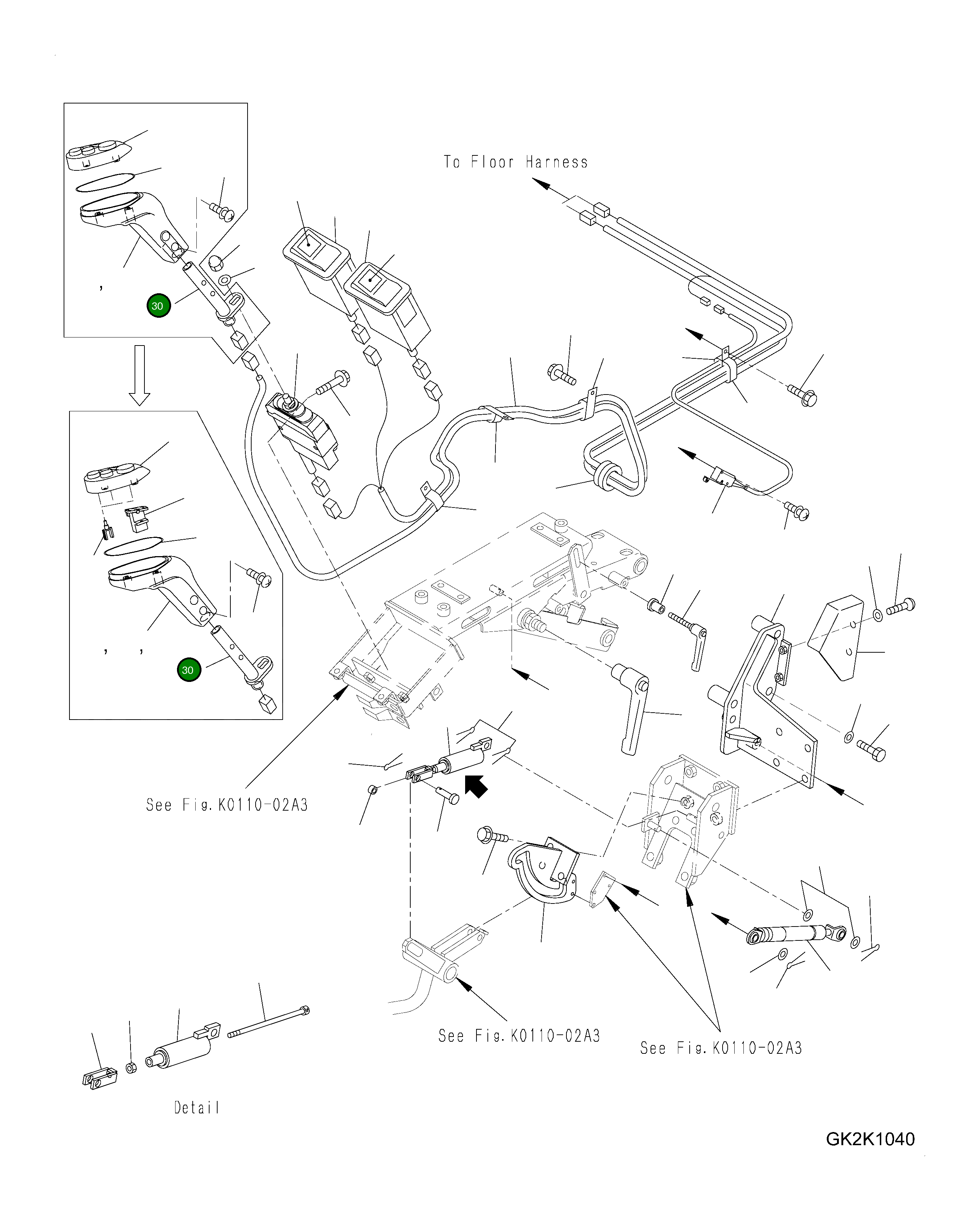 To Floor Harness

30

30

See Fig. K0110-02A3

See Fig. K0110-02A3

See Fig. K0110-02A3

Detail

GK2K1040