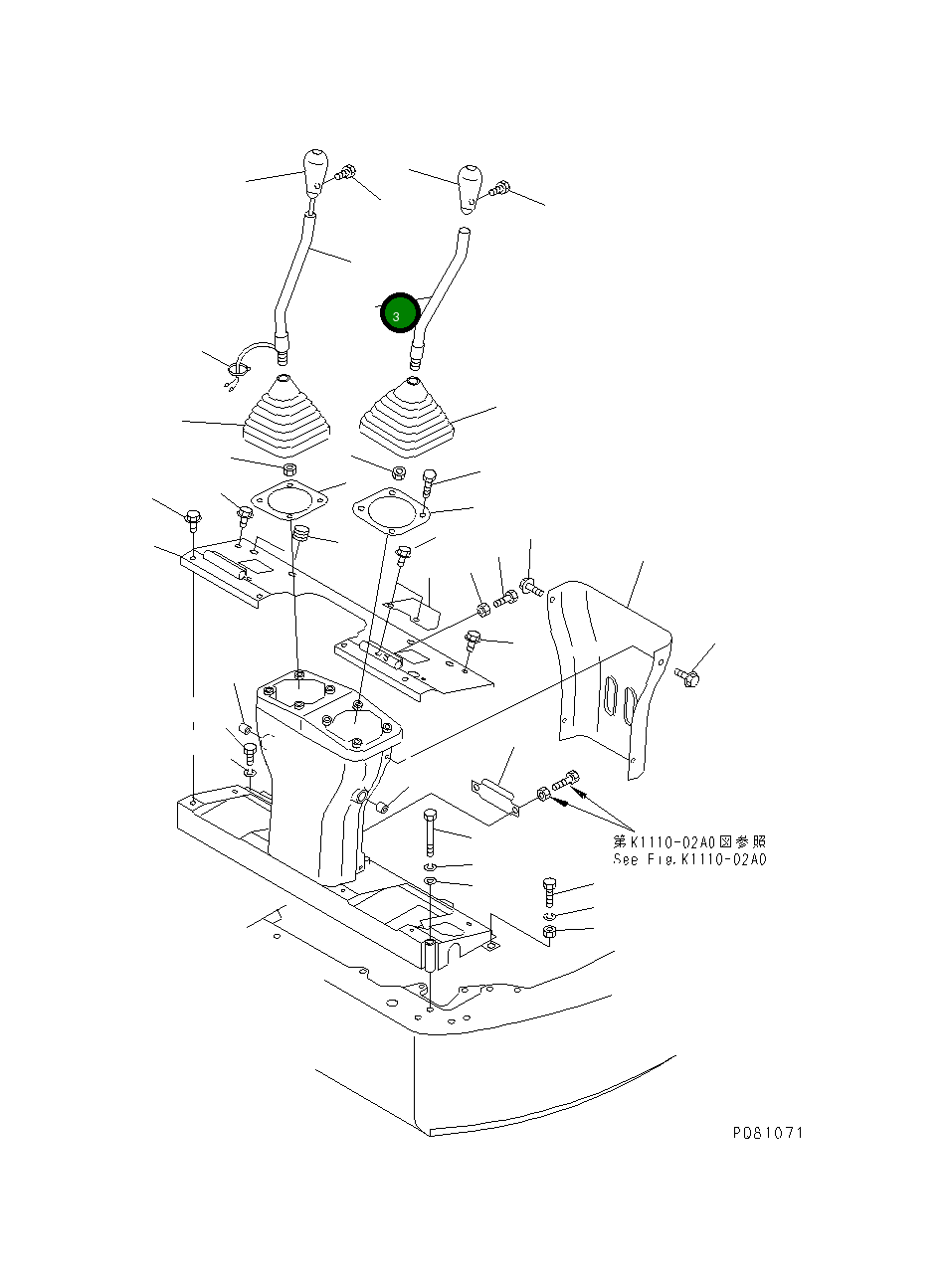 3

第K1110-02A0図参照
See Fig.K1110-02A0

PD81071