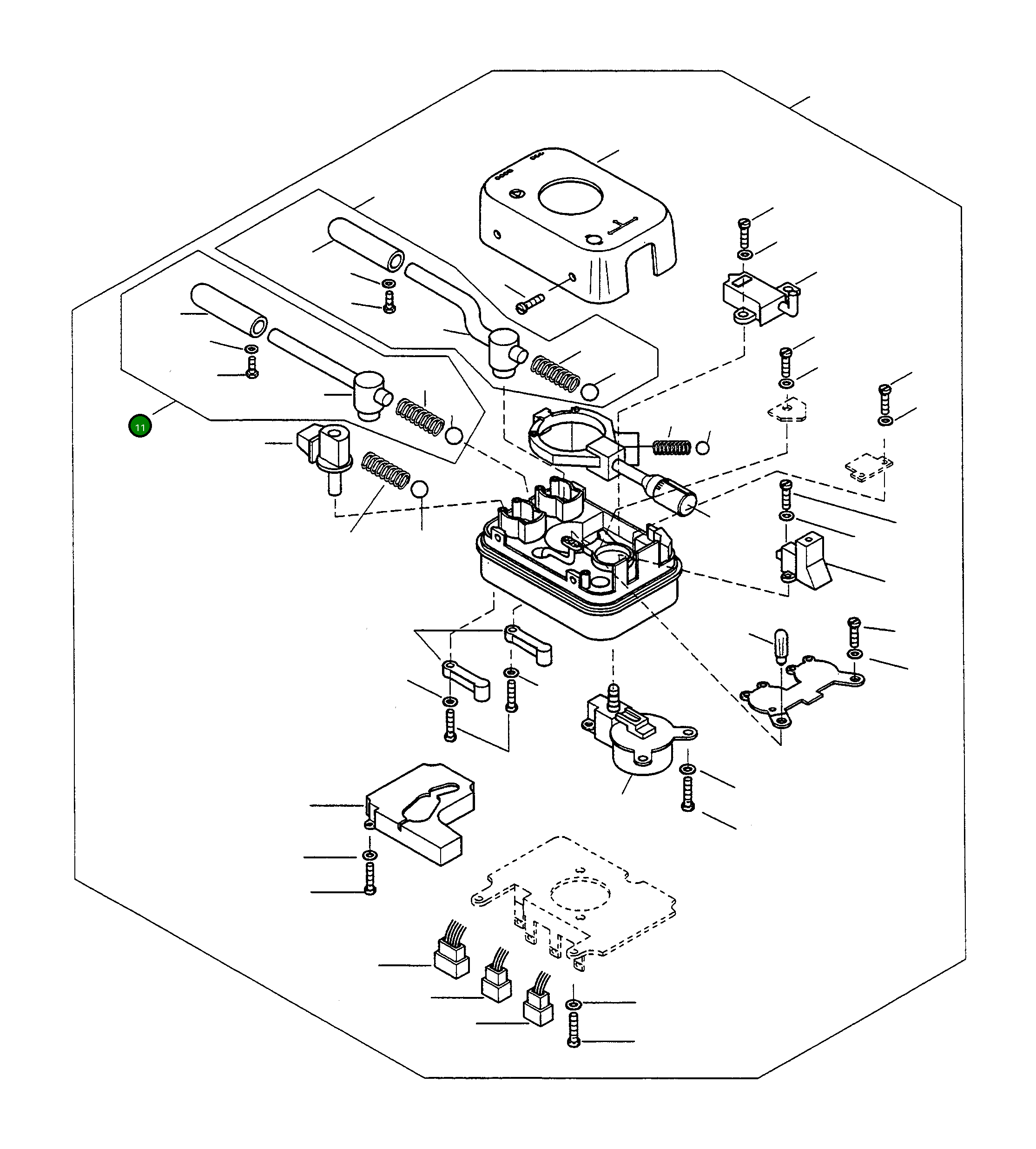 11