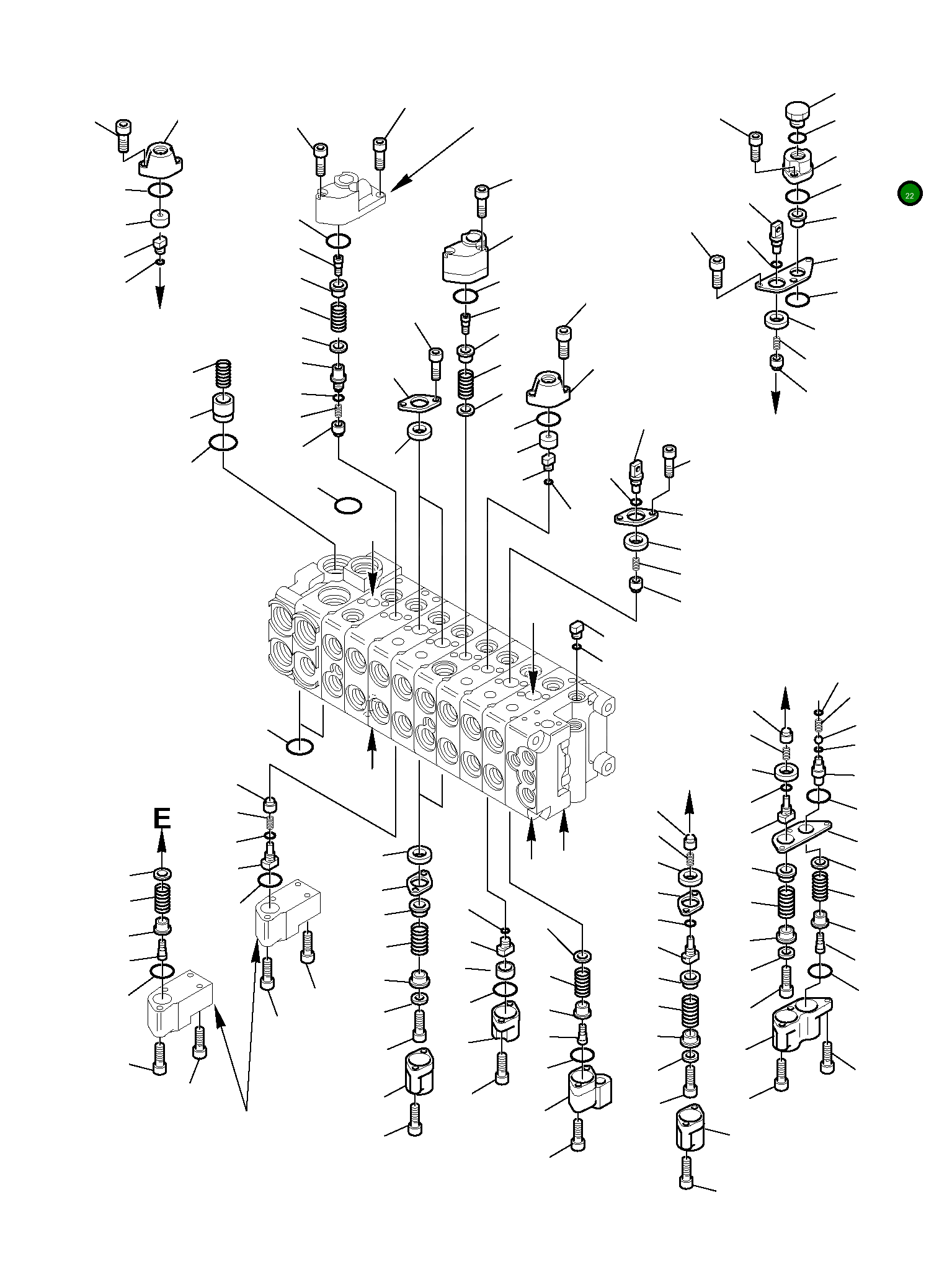 22

E