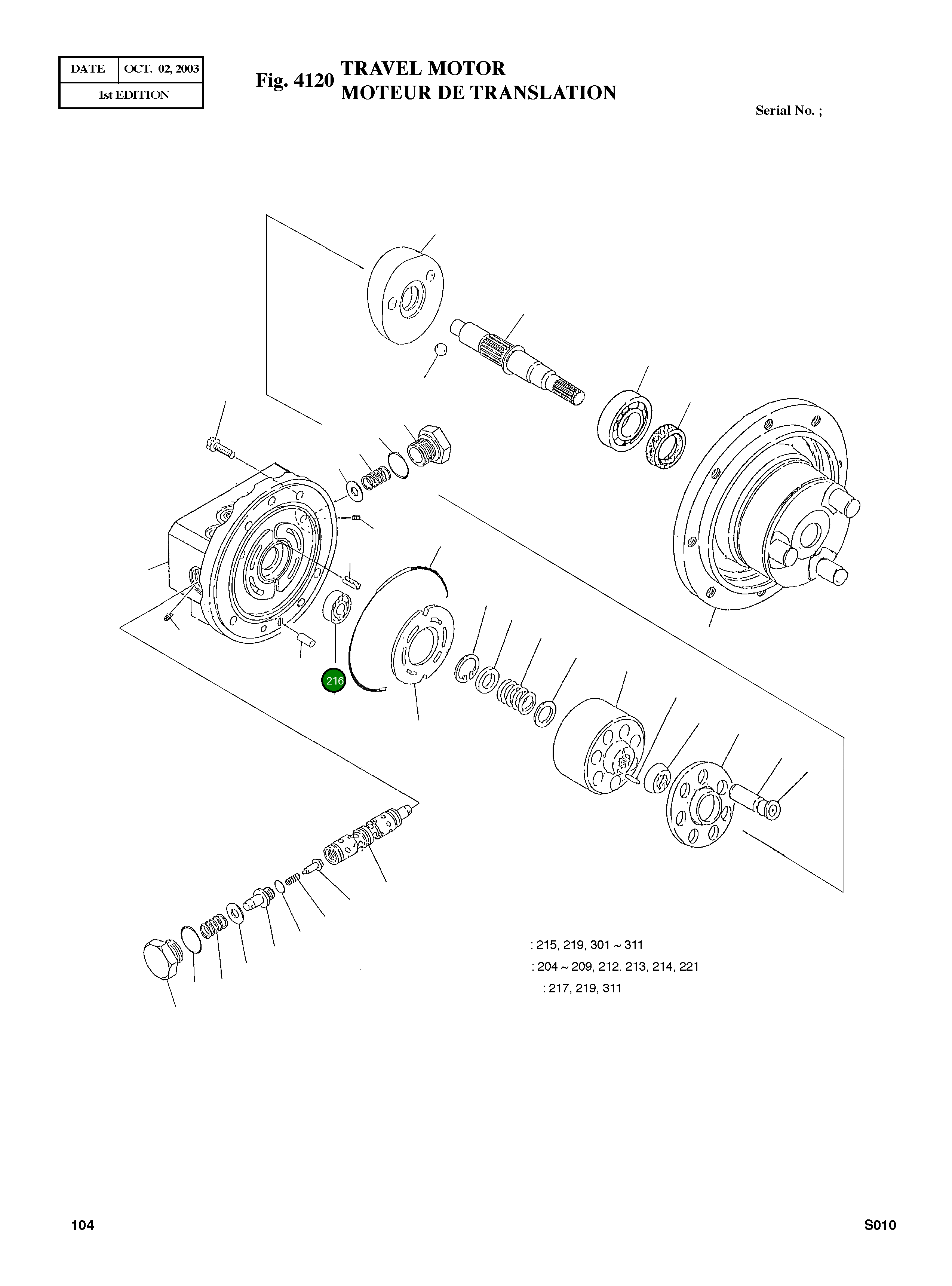 | DATE | OCT. 02, 2003 |
|---|---|
| 1st EDITION | |

Fig. 4120 TRAVEL MOTOR
MOTEUR DE TRANSLATION

Serial No. ;

216

: 215, 219, 301 ~ 311
: 204 ~ 209, 212. 213, 214, 221
: 217, 219, 311

104

S010