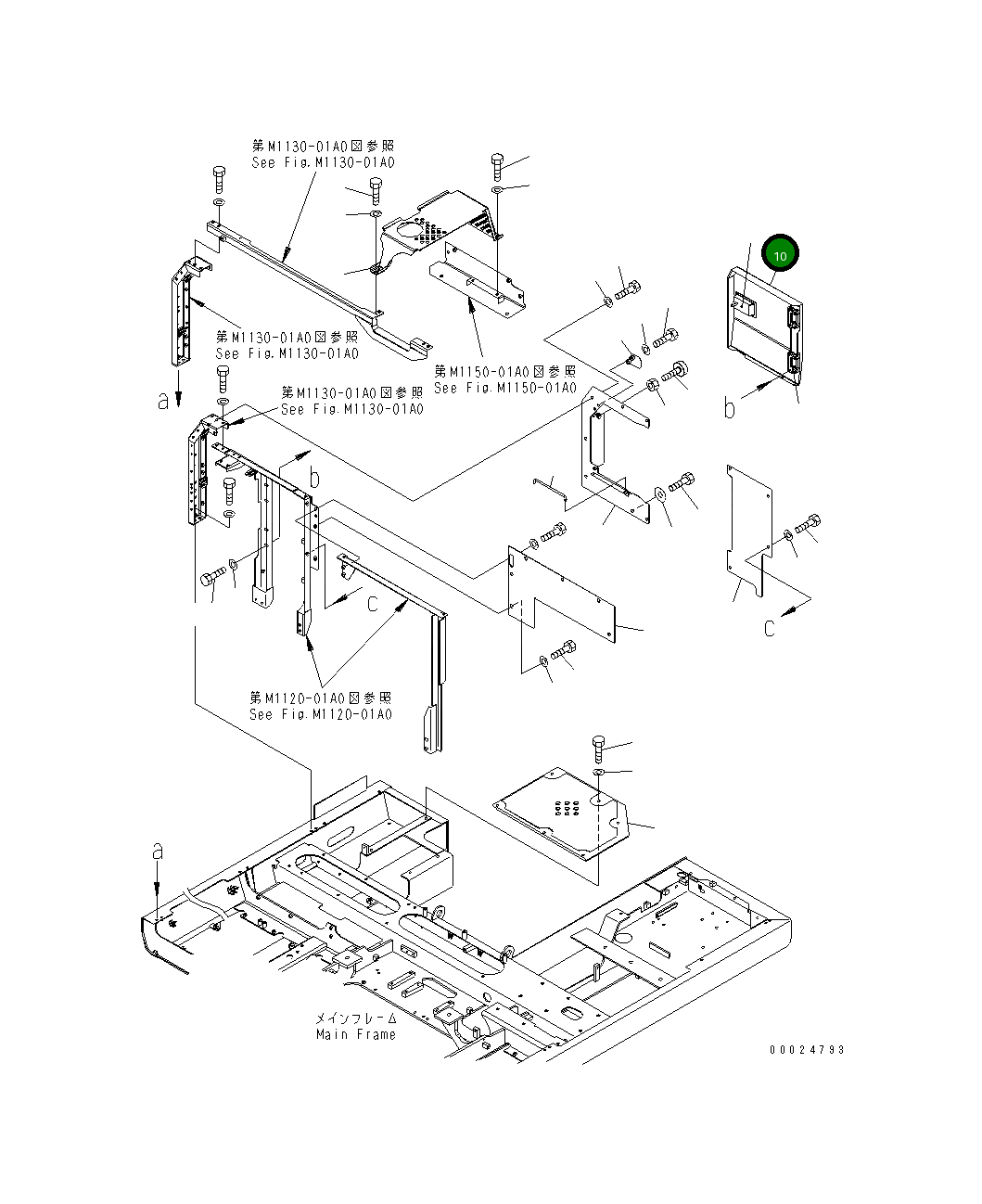 第M1130-01A0図参照
See Fig.M1130-01A0

10

第M1130-01A0図参照
See Fig.M1130-01A0

第M1150-01A0図参照
See Fig.M1150-01A0

a

第M1130-01A0図参照
See Fig.M1130-01A0

b

b

c

c

第M1120-01A0図参照
See Fig.M1120-01A0

a

メインフレーム
Main Frame

00024793