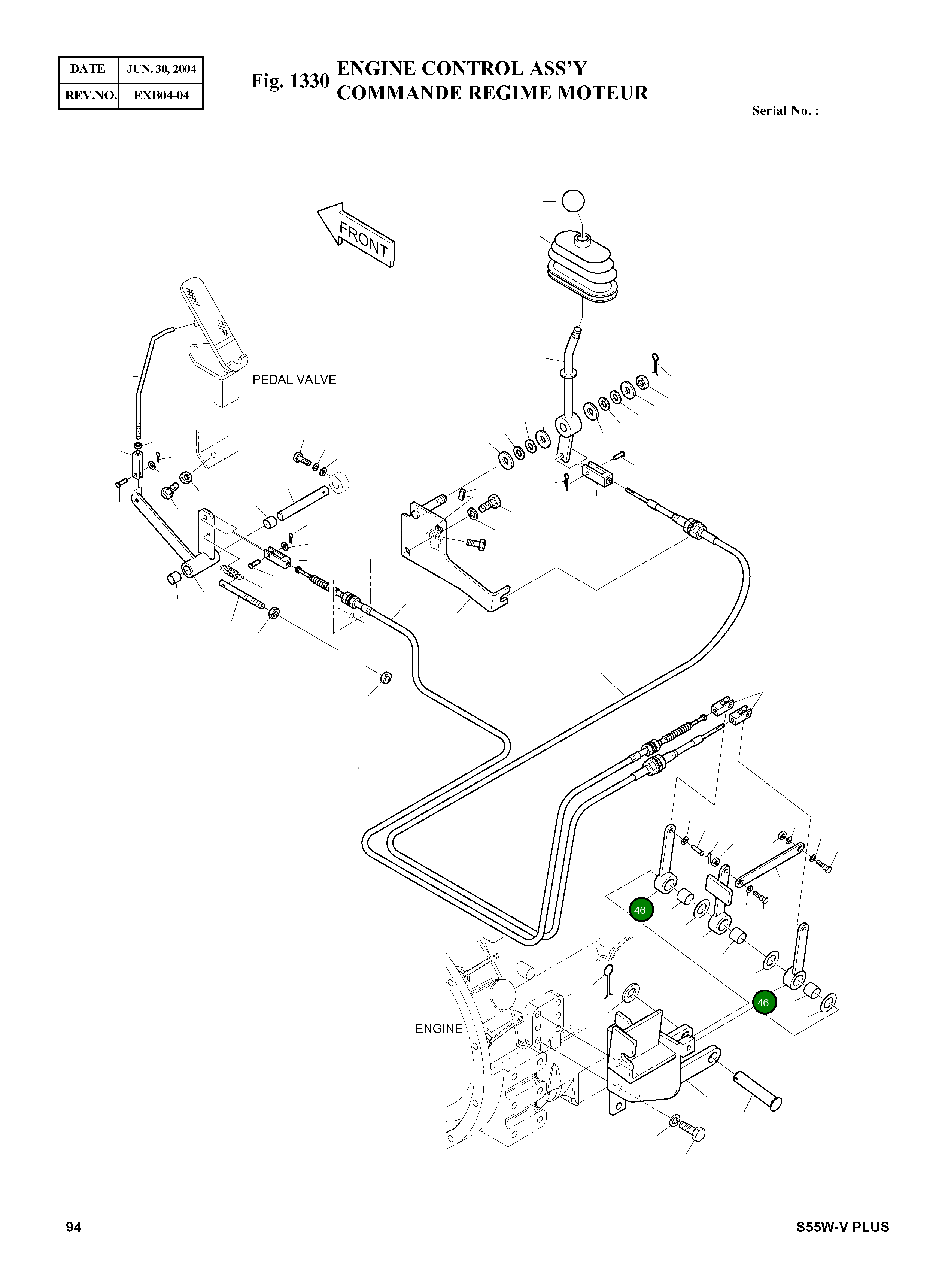 | DATE | JUN. 30, 2004 |
|---|---|
| REV.NO. | EXB04-04 |

Fig. 1330 ENGINE CONTROL ASS'Y
COMMANDE REGIME MOTEUR

Serial No. ;

FRONT

PEDAL VALVE

46

46

ENGINE

94

S55W-V PLUS