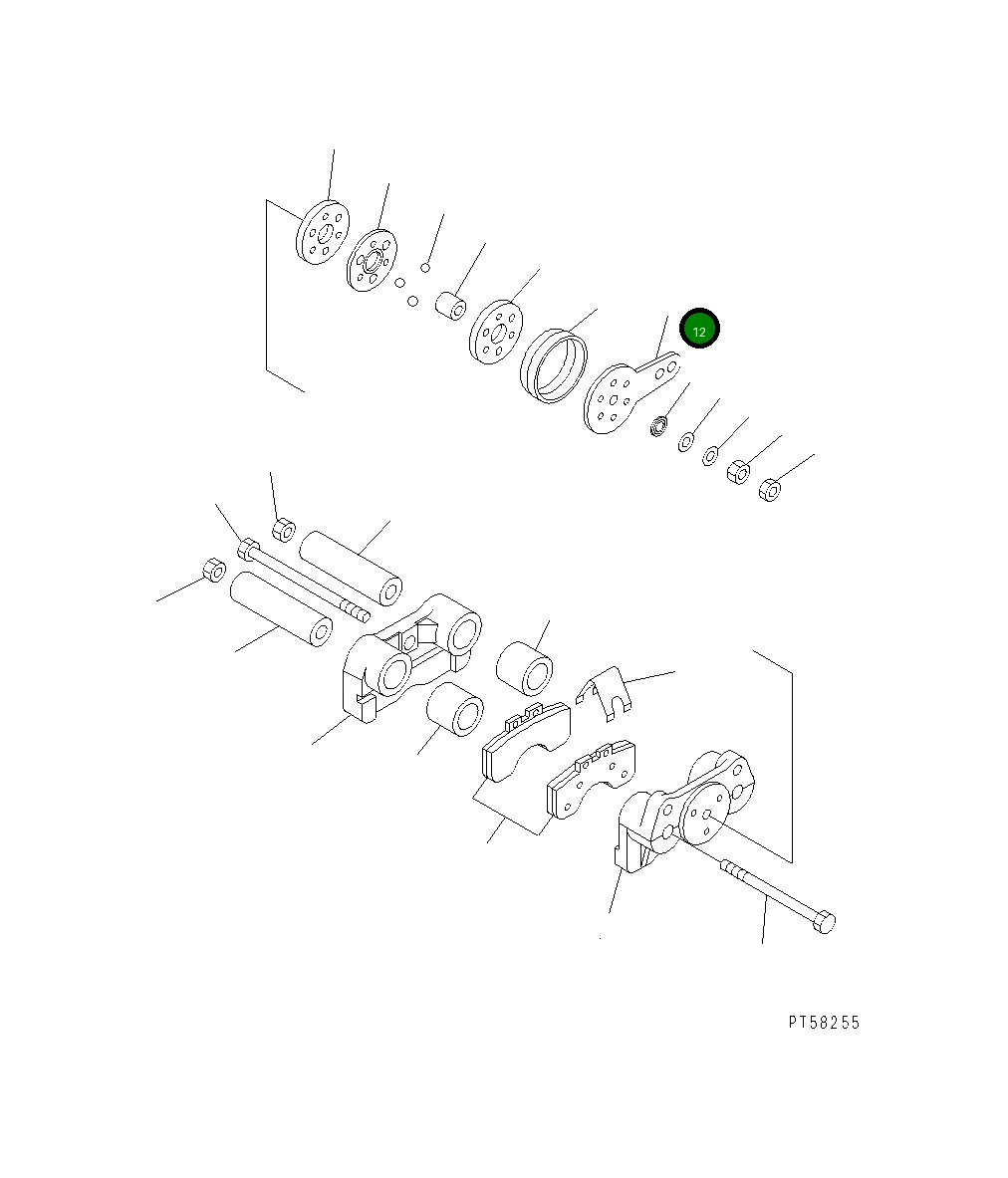 12

PT58255