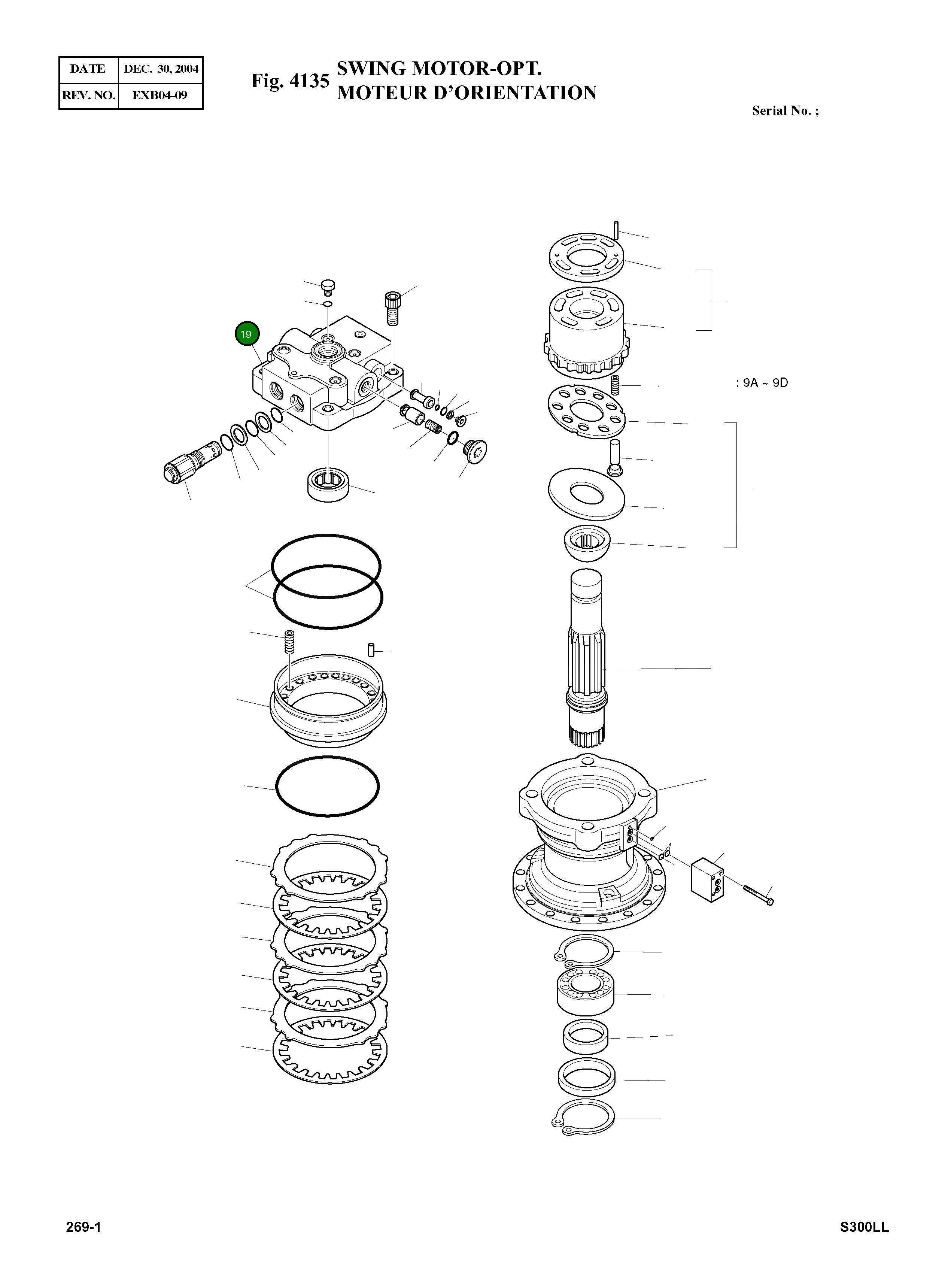 | DATE | DEC. 30, 2004 |
|---|---|
| REV. NO. | EXB04-09 |

Fig. 4135 SWING MOTOR-OPT.
MOTEUR D'ORIENTATION

Serial No. ;

19

: 9A ~ 9D

269-1

S300LL