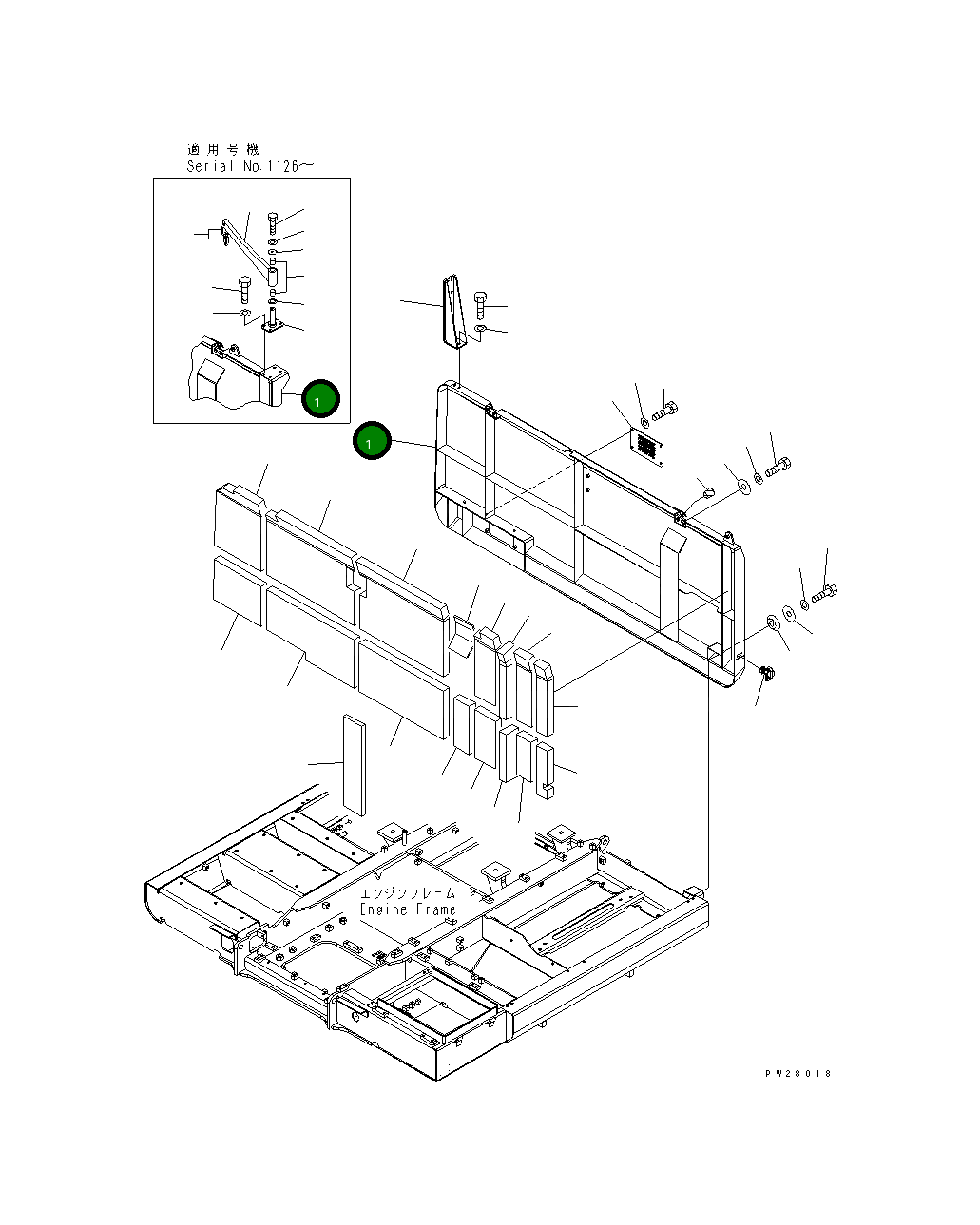 適用号機
Serial No.1126～

1

1

エンジンフレーム
Engine Frame

PW28018