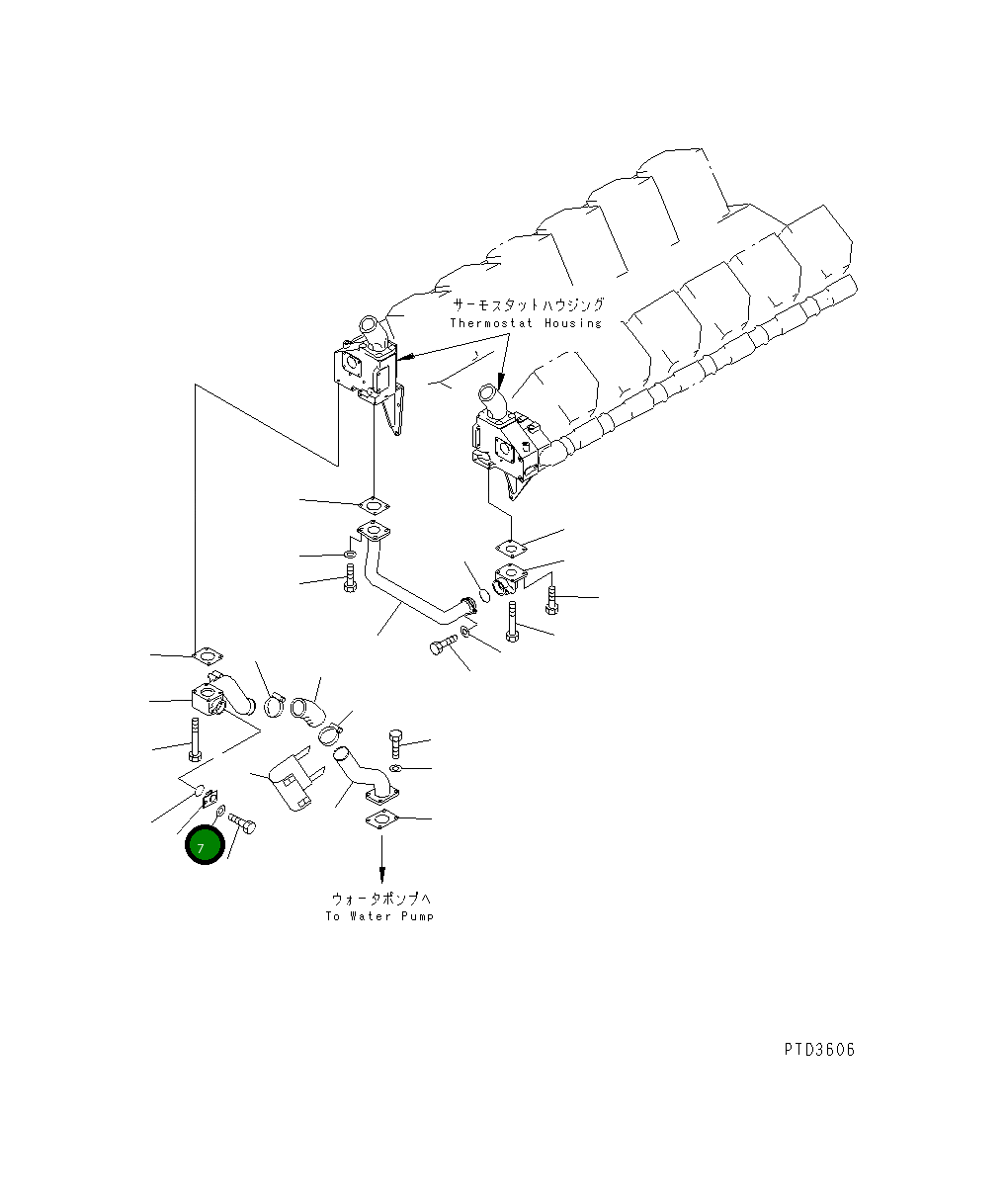 サーモスタットハウジング
Thermostat Housing

7

ウォータポンプへ
To Water Pump

PTD3606