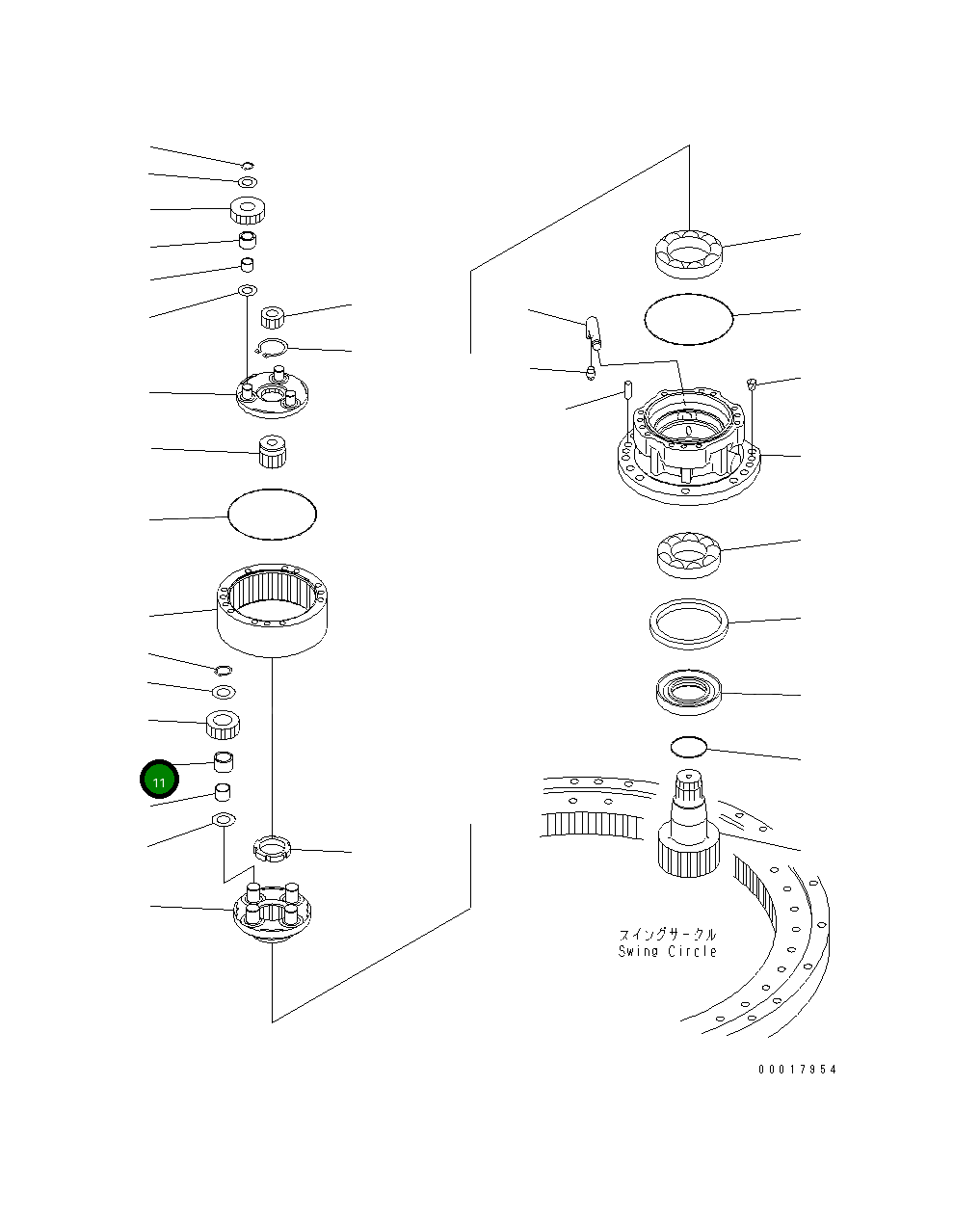 11

スイングサークル
Swing Circle

00017954