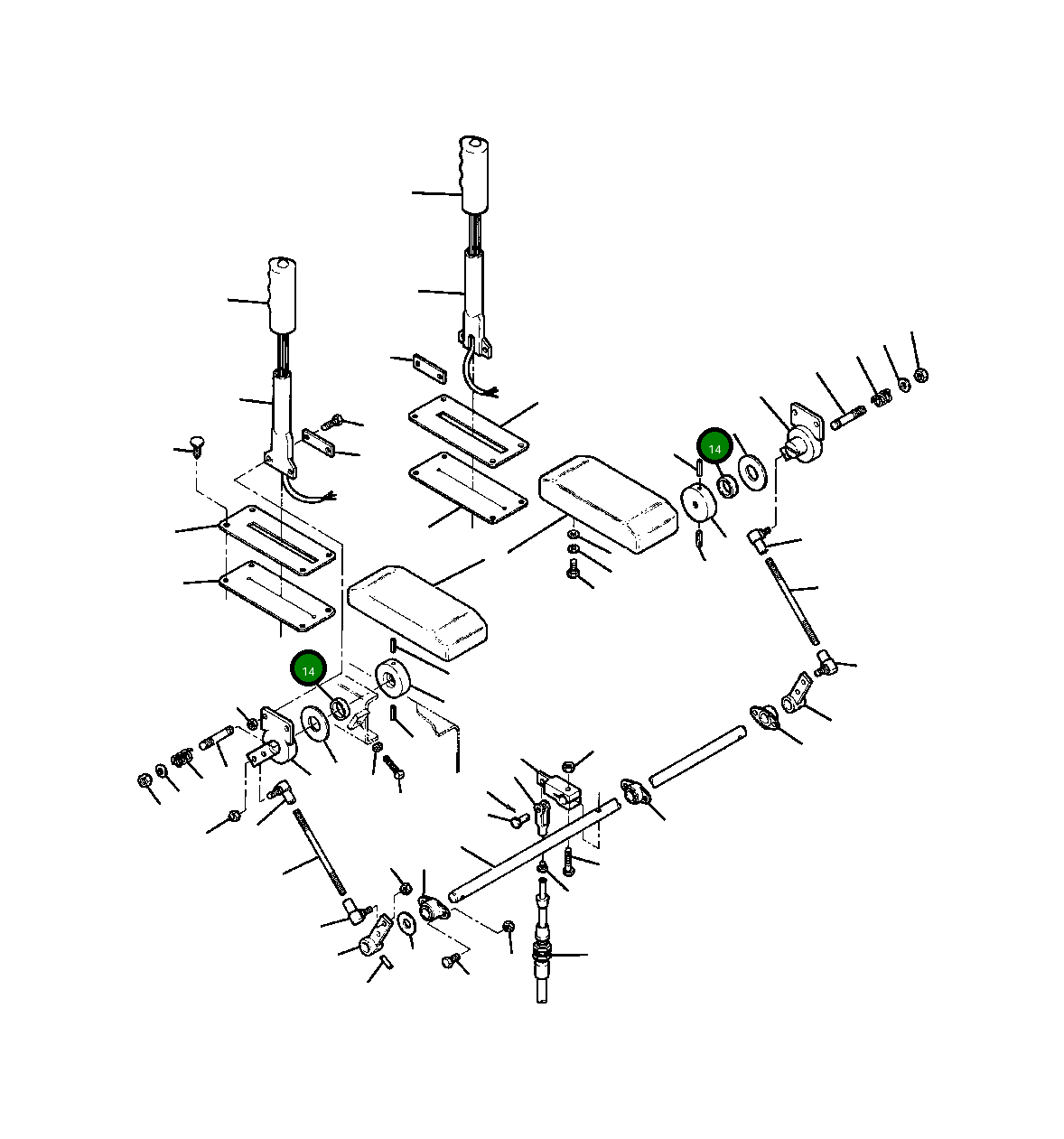 14

14