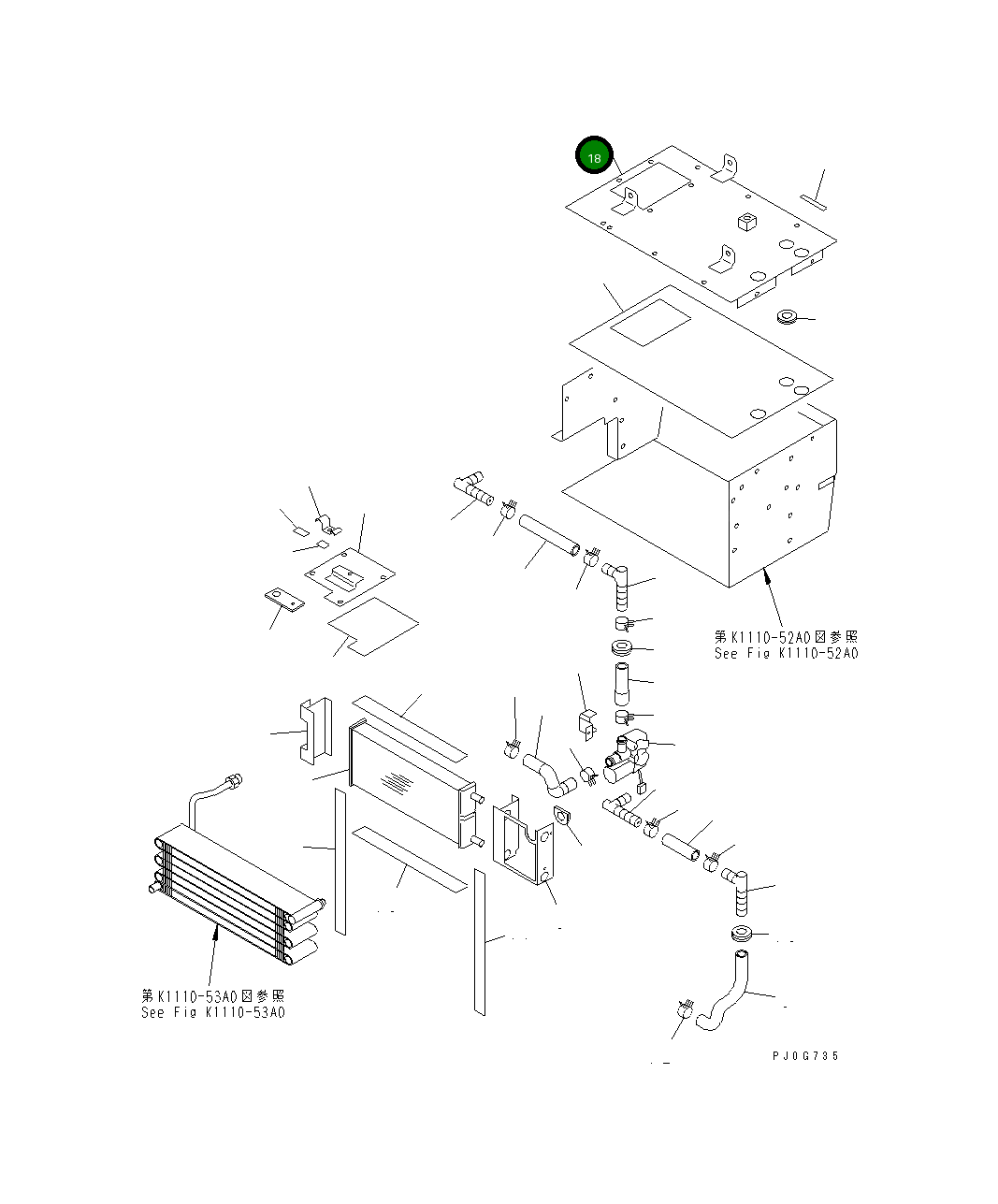 18

第K1110-52A0図参照
See Fig K1110-52A0

第K1110-53A0図参照
See Fig K1110-53A0

PJ0G735