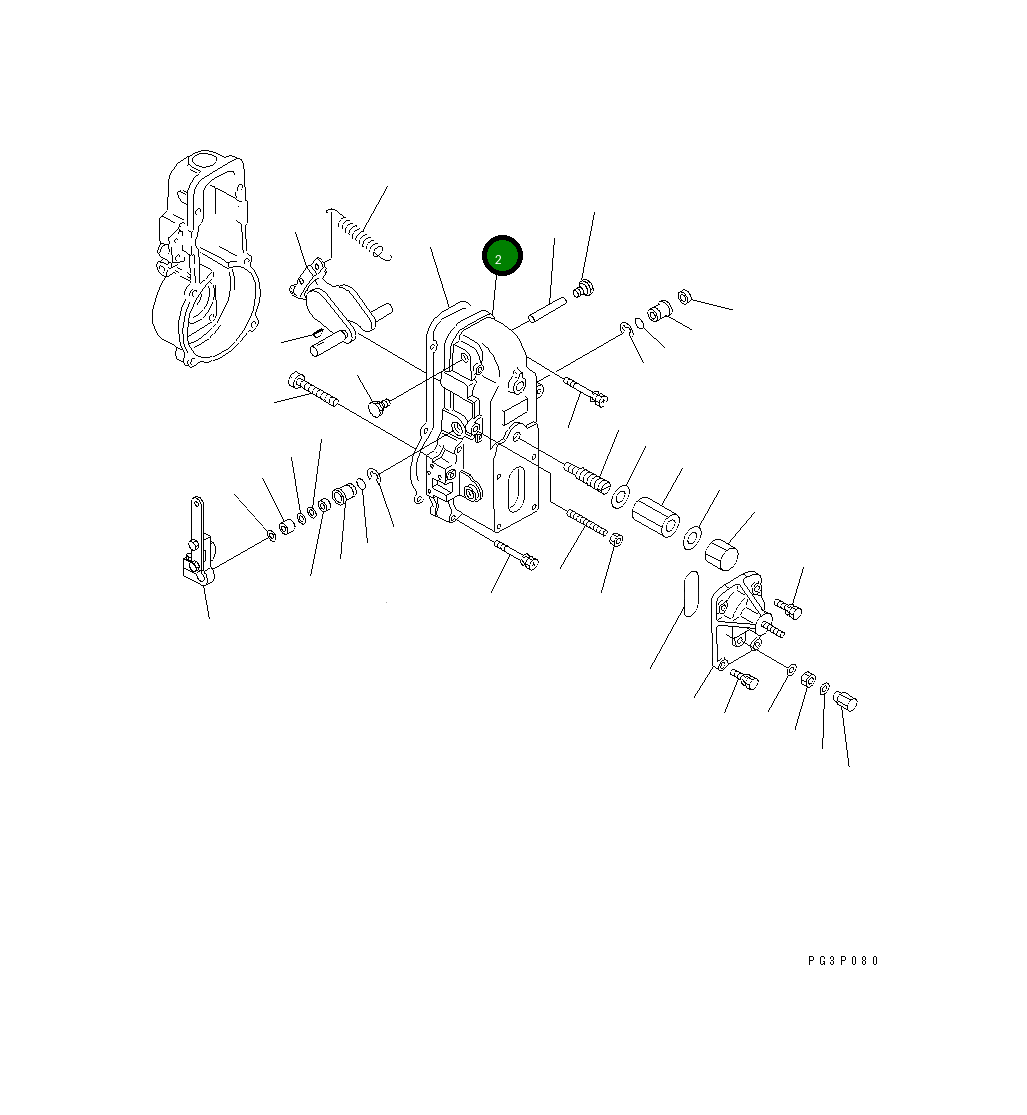 2

PG3P080