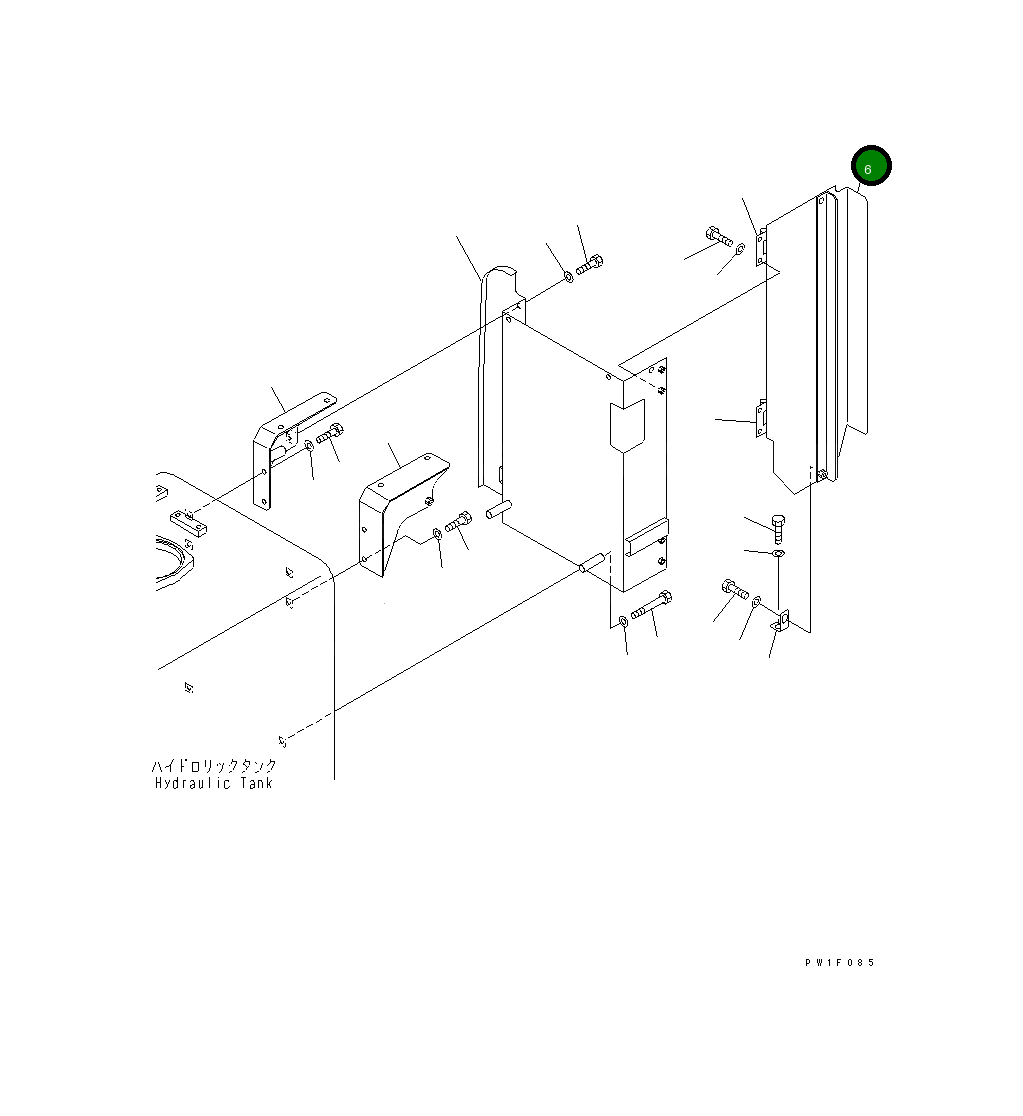 6

ハイドロリックタンク
Hydraulic Tank

PW1F085