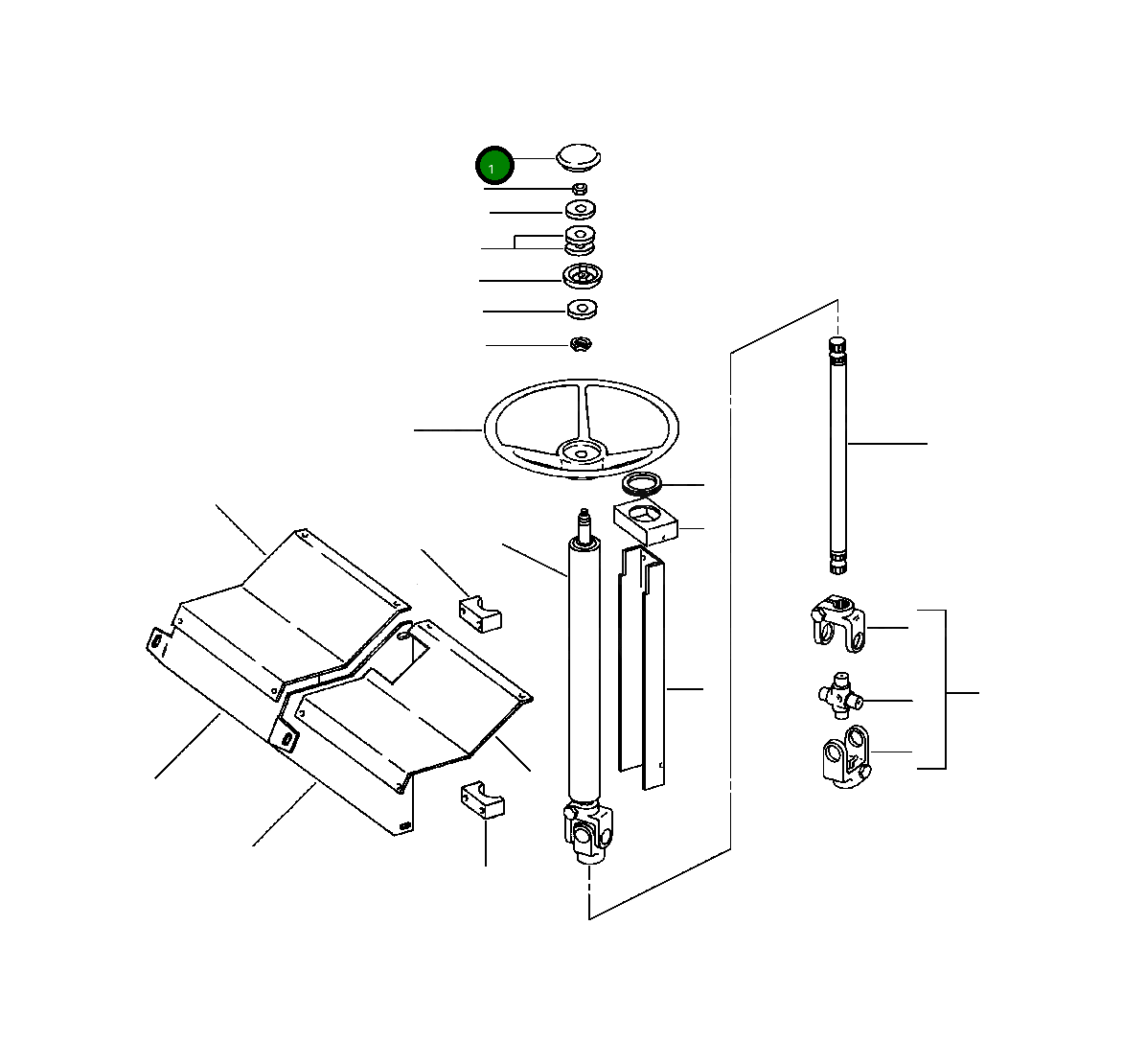 1