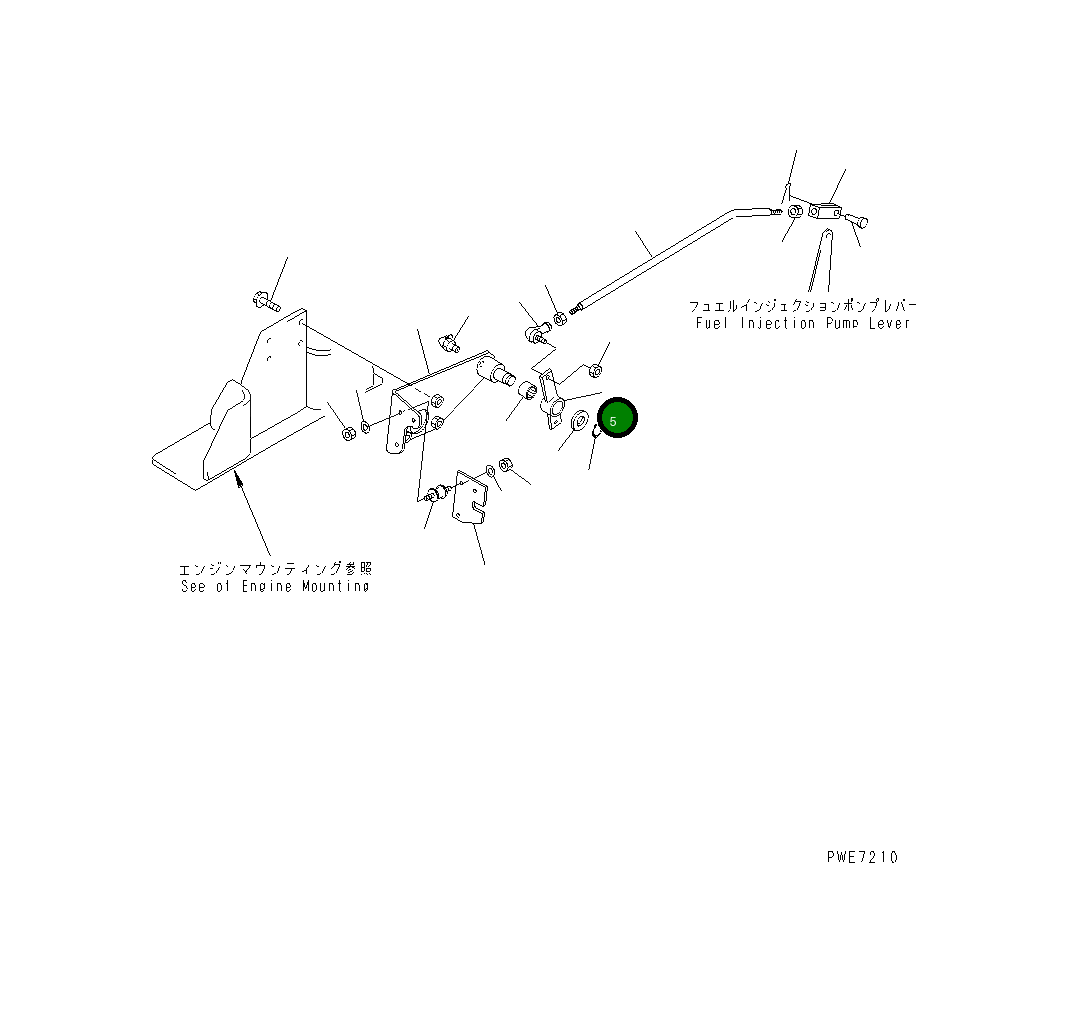 フュエルインジェクションポンプレバー
Fuel Injection Pump Lever

5

エンジンマウンティング参照
See of Engine Mounting

PWE7210