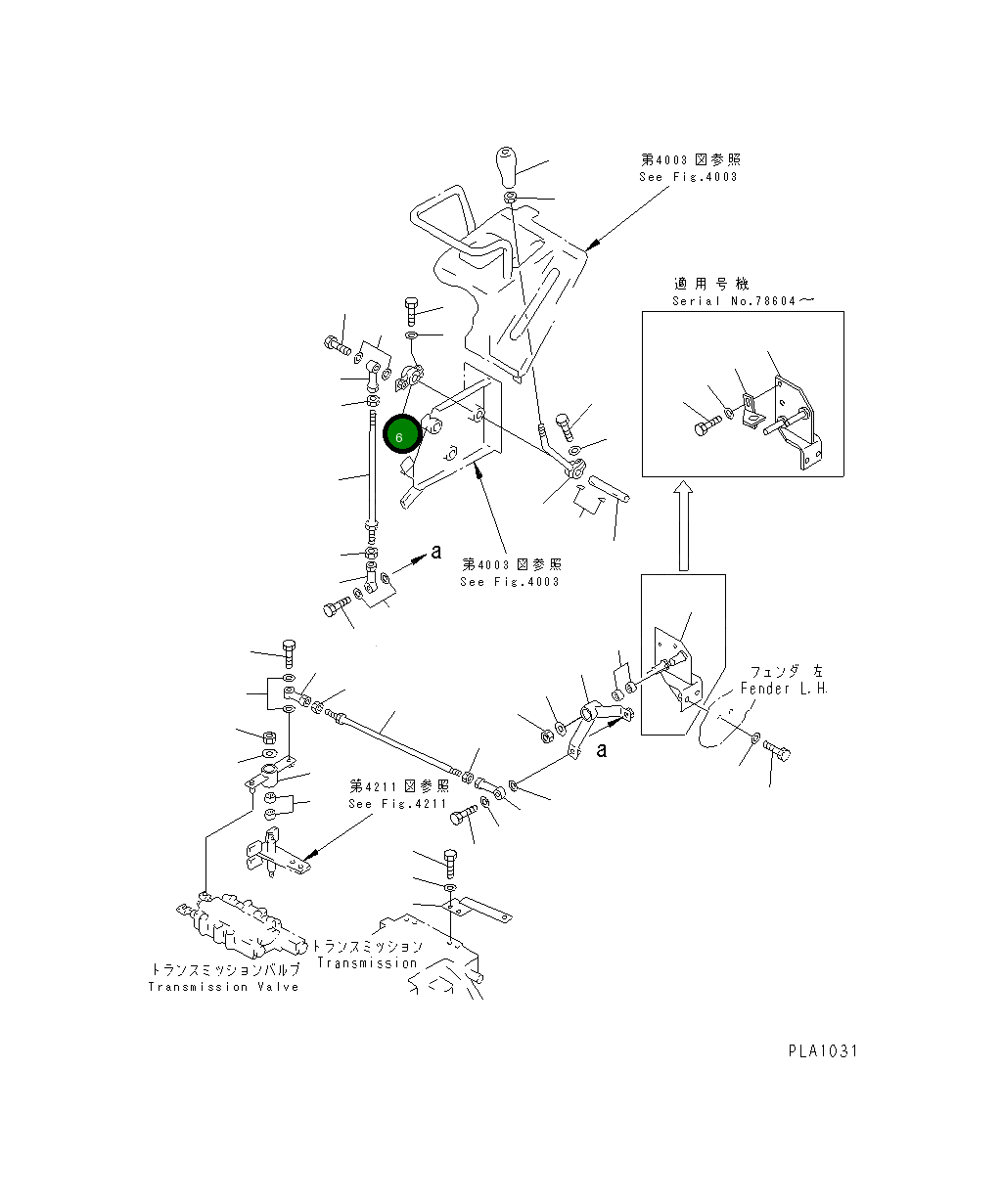 第4003図参照
See Fig.4003

適用号機
Serial No.78604～

6

a

第4003図参照
See Fig.4003

フェンダ 左
Fender L.H.

a

第4211図参照
See Fig.4211

トランスミッション
Transmission

トランスミッションバルブ
Transmission Valve

PLA1031