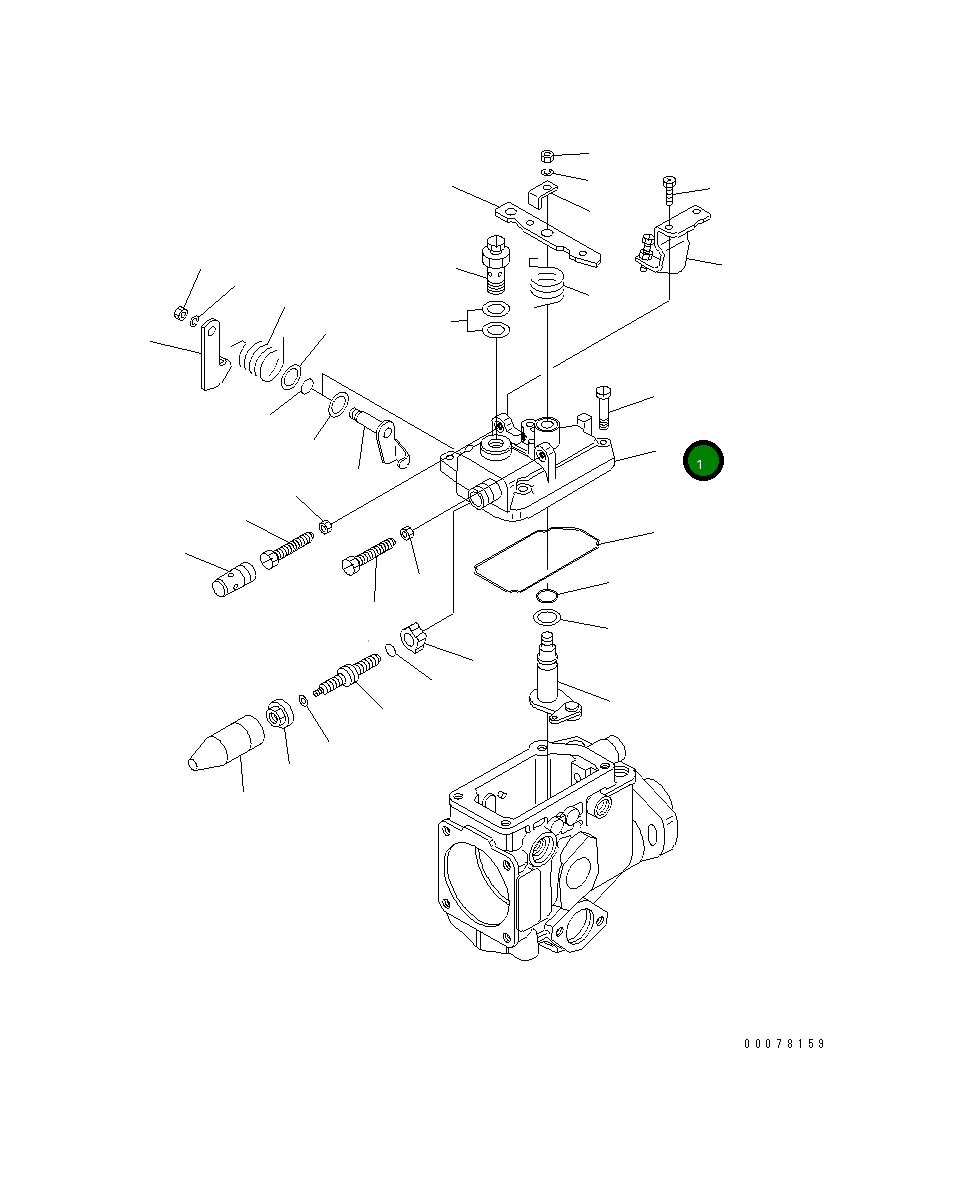 1

00078159