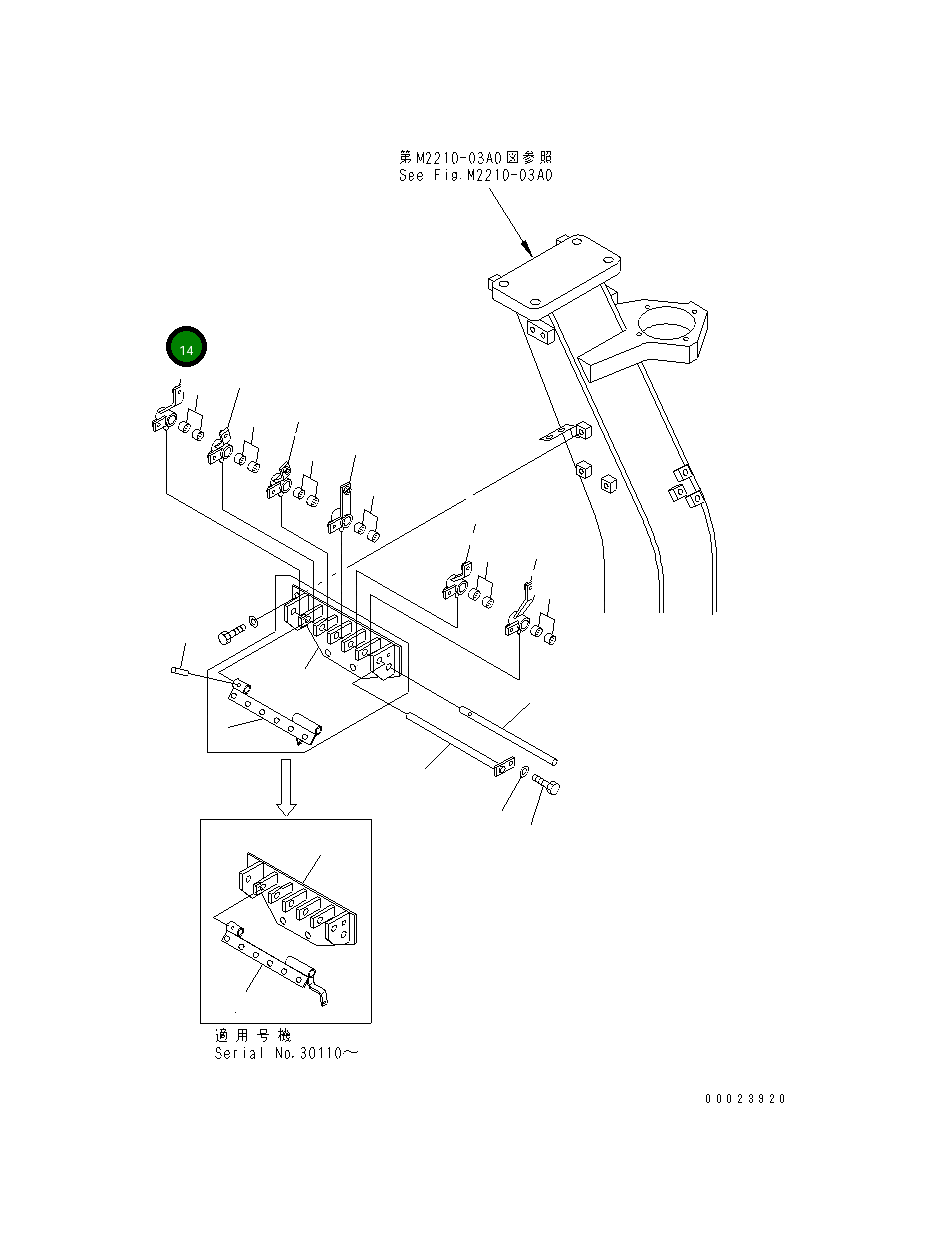 第M2210-03A0図参照
See Fig.M2210-03A0

14

適用号機
Serial No.30110～

00023920