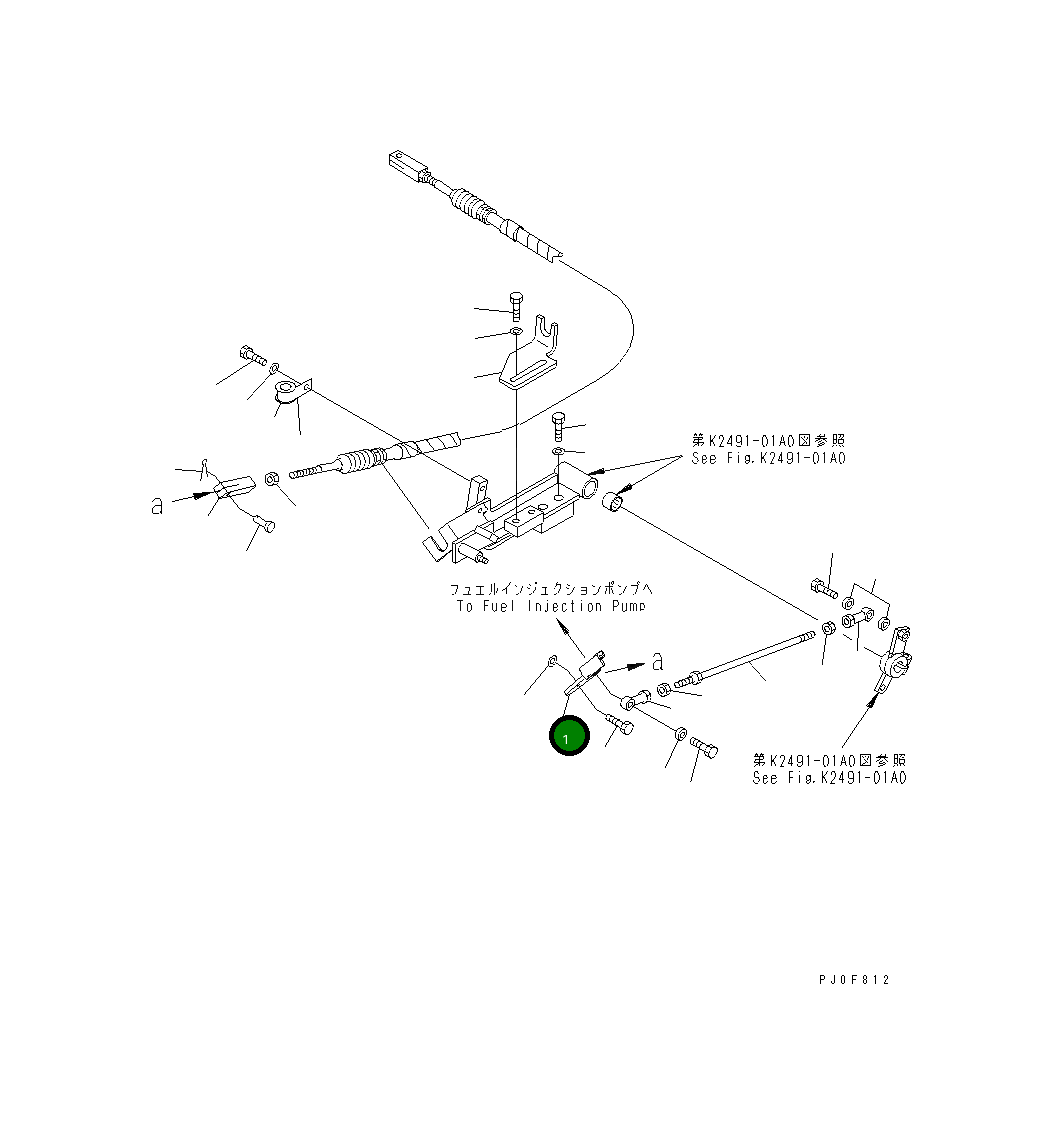 第K2491-01A0図参照
See Fig.K2491-01A0

a

フュエルインジェクションポンプへ
To Fuel Injection Pump

a

1

第K2491-01A0図参照
See Fig.K2491-01A0

PJ0F812