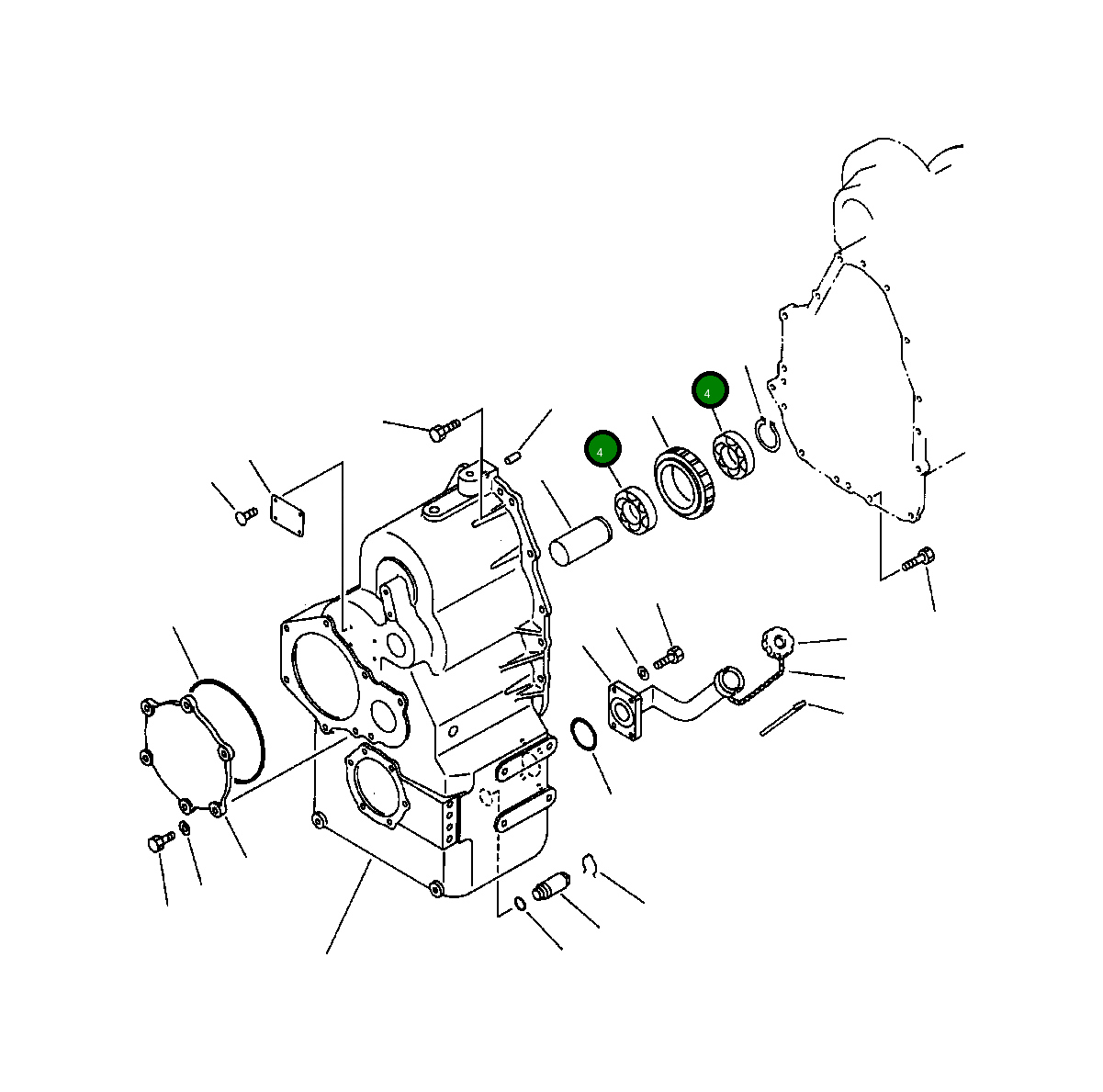 4
4