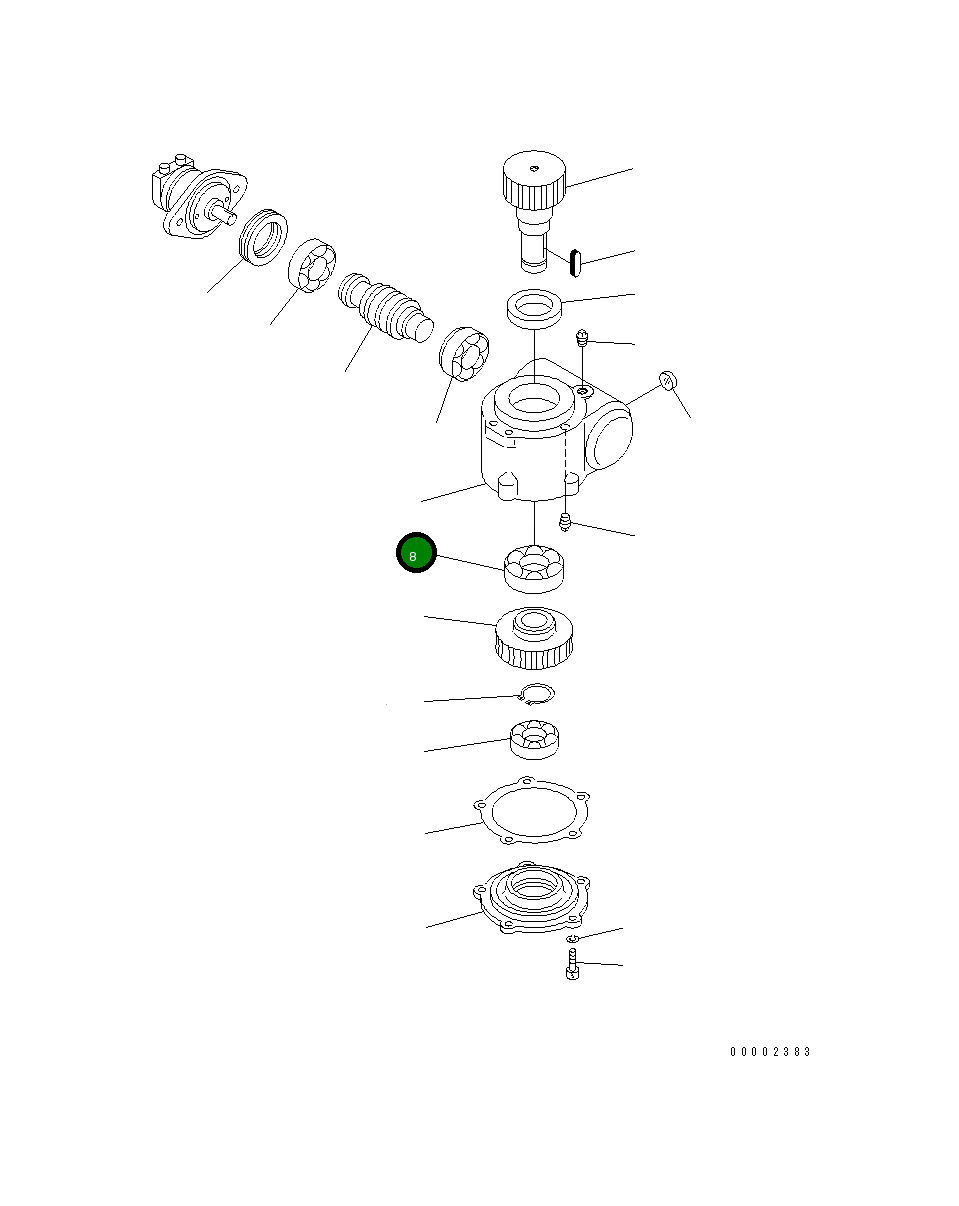 8

00002383