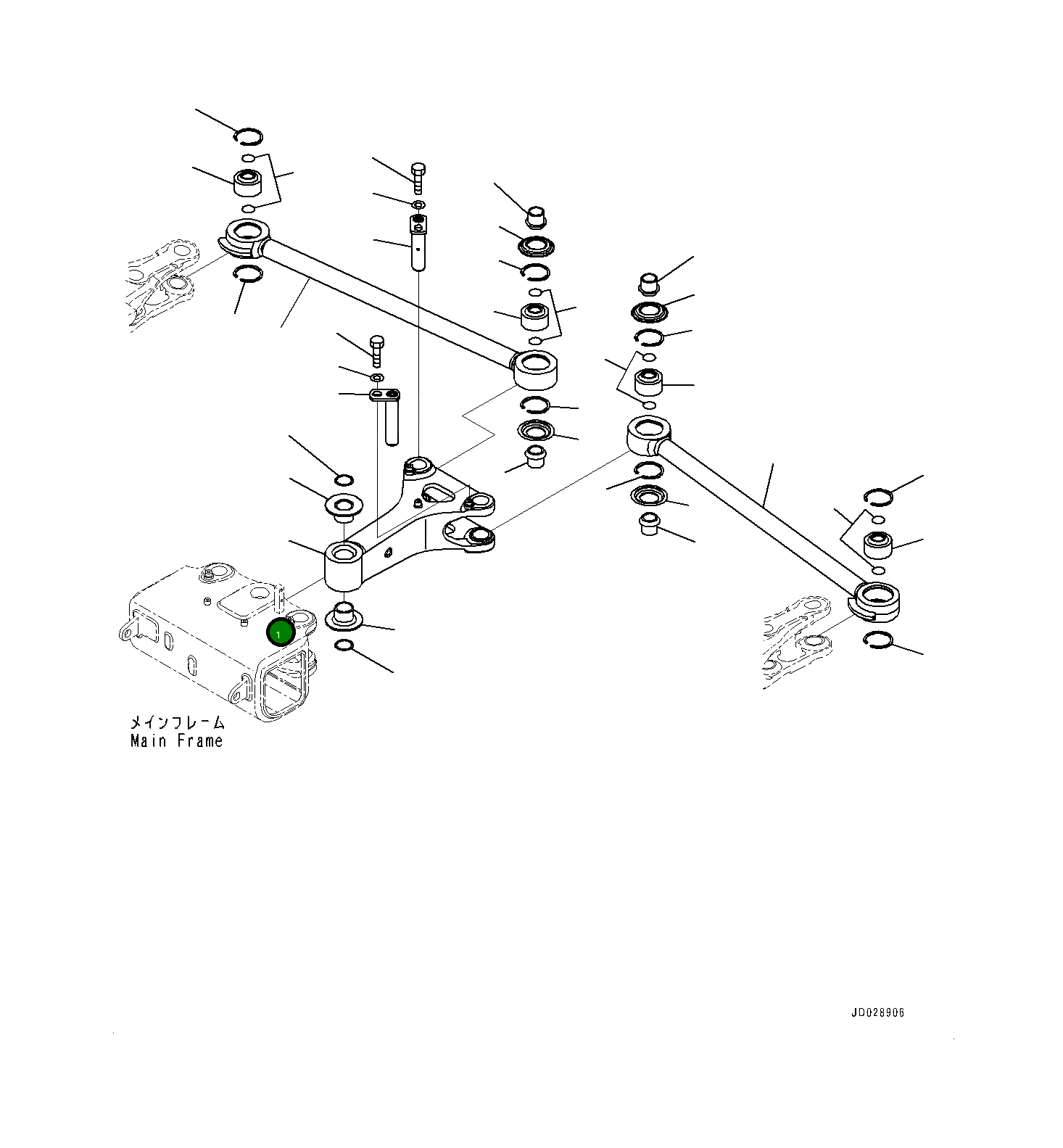 1

メインフレーム
Main Frame

JD028906