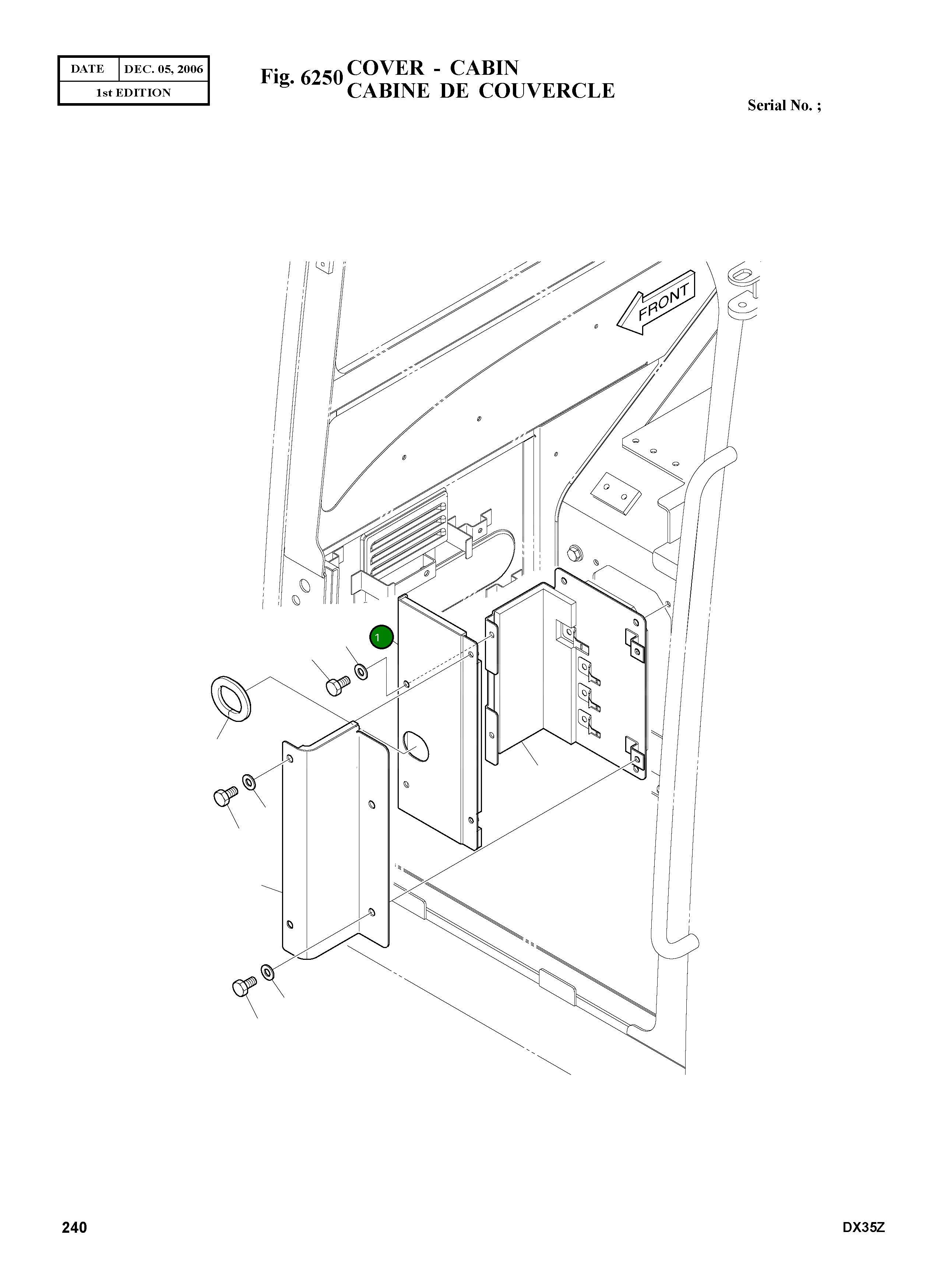 | DATE | DEC. 05, 2006 |
|---|---|
| 1st EDITION | |

Fig. 6250 COVER - CABIN
CABINE DE COUVERCLE

Serial No. ;

FRONT

1

240

DX35Z